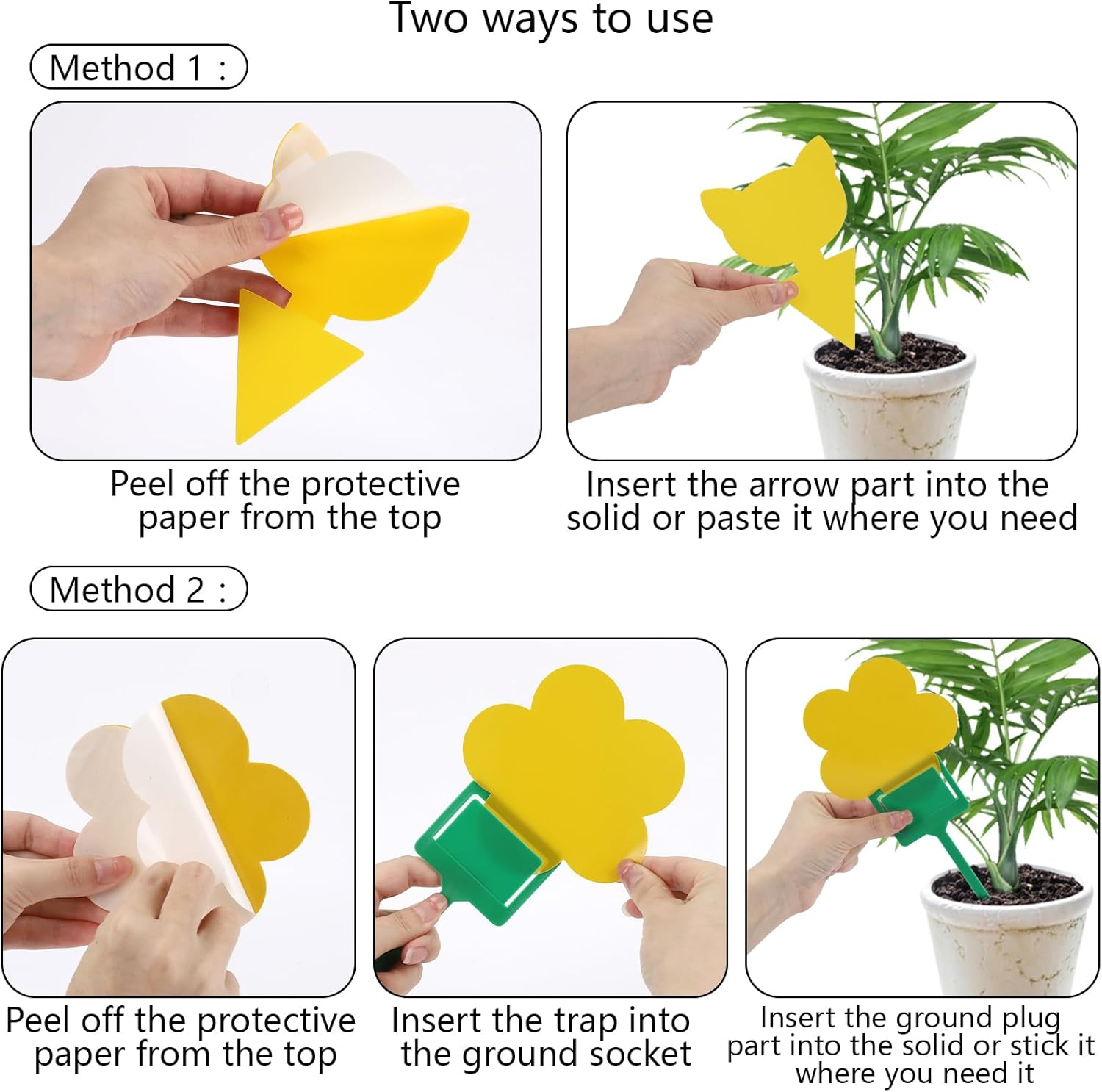 Two ways to use

Method 1 :

Peel off the protective paper from the top

Insert the arrow part into the solid or paste it where you need

Method 2 :

Peel off the protective paper from the top

Insert the trap into the ground socket

Insert the ground plug part into the solid or stick it where you need it