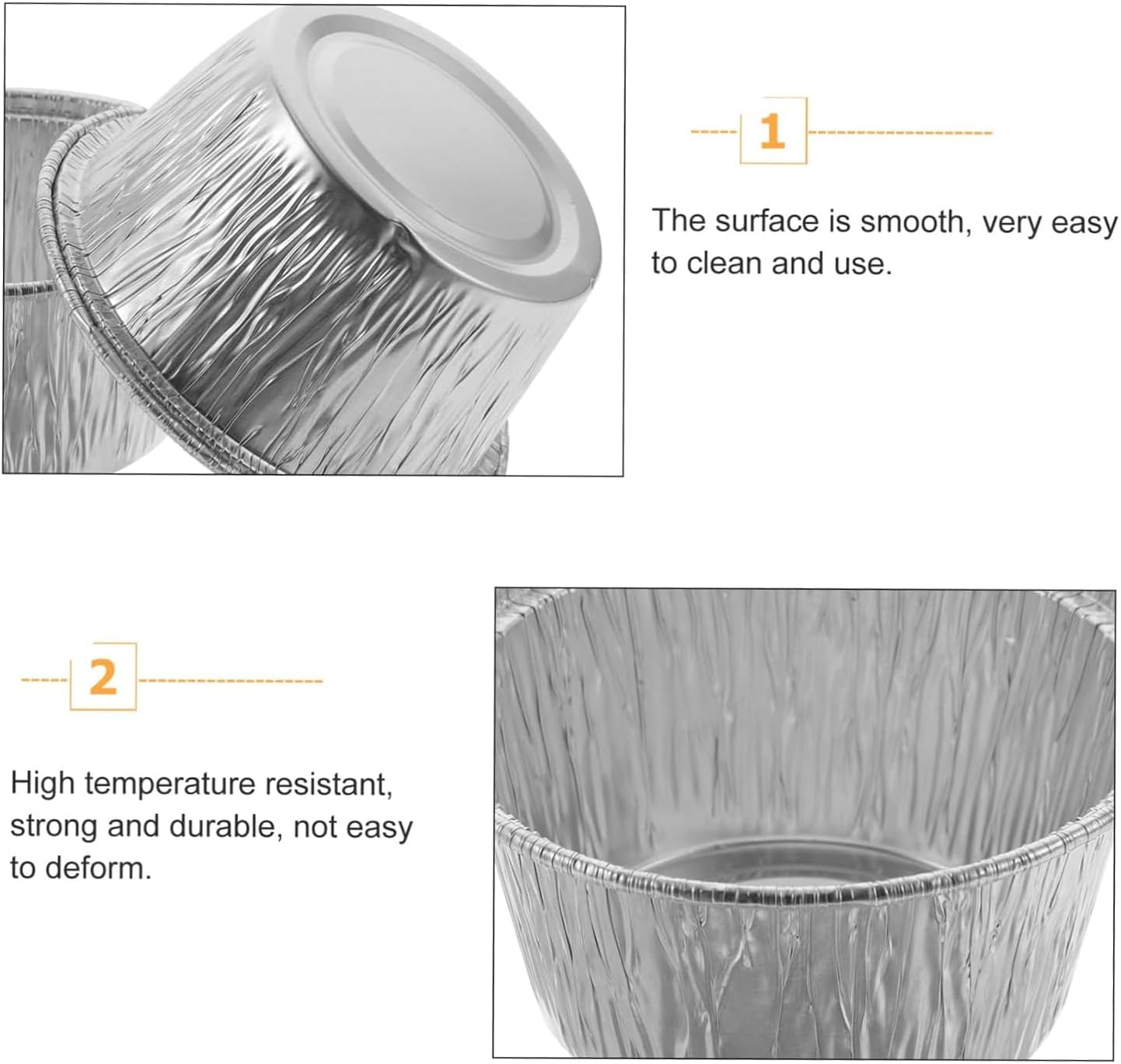 1

The surface is smooth, very easy to clean and use.

2

High temperature resistant, strong and durable, not easy to deform.