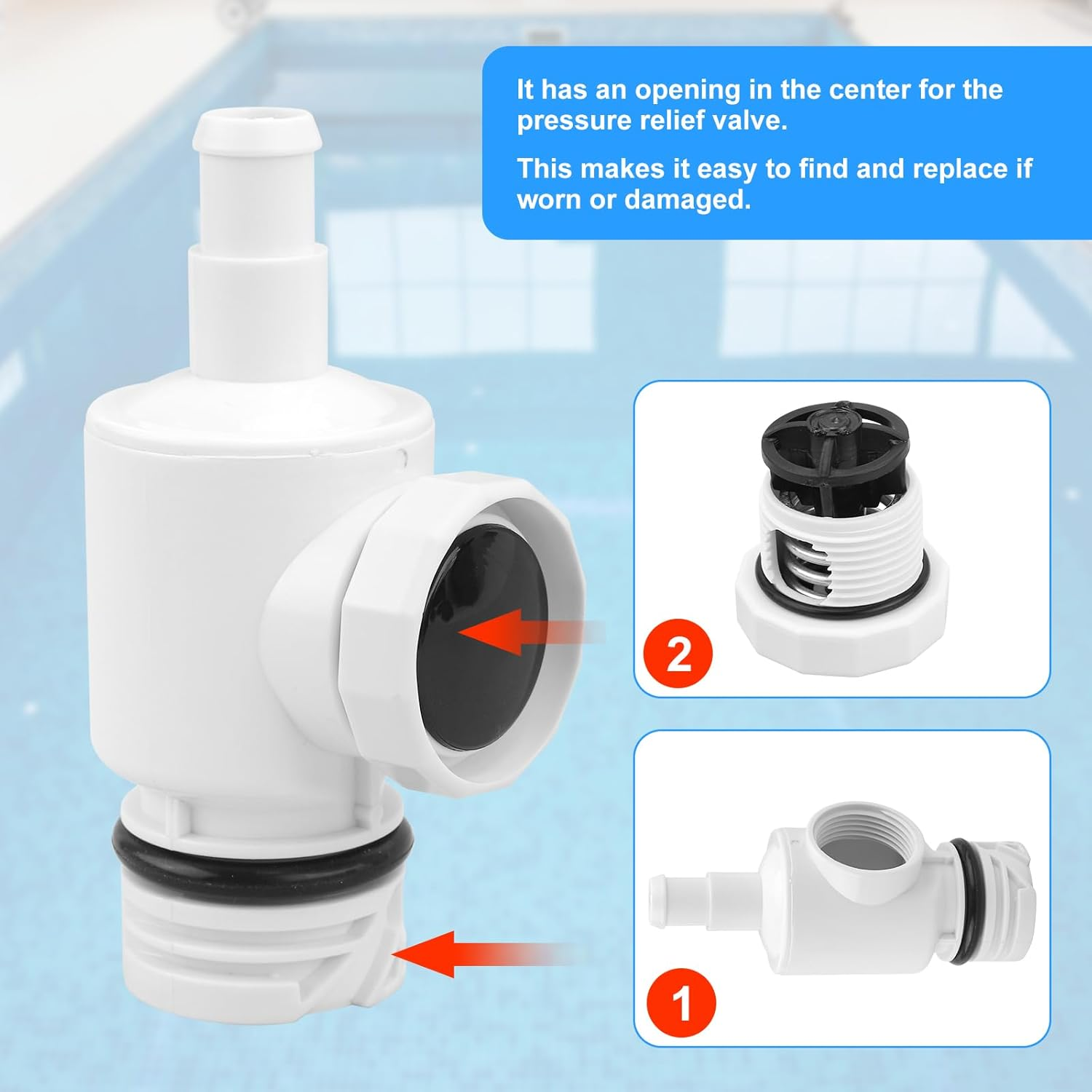 It has an opening in the center for the pressure relief valve.

This makes it easy to find and replace if worn or damaged.

2

1