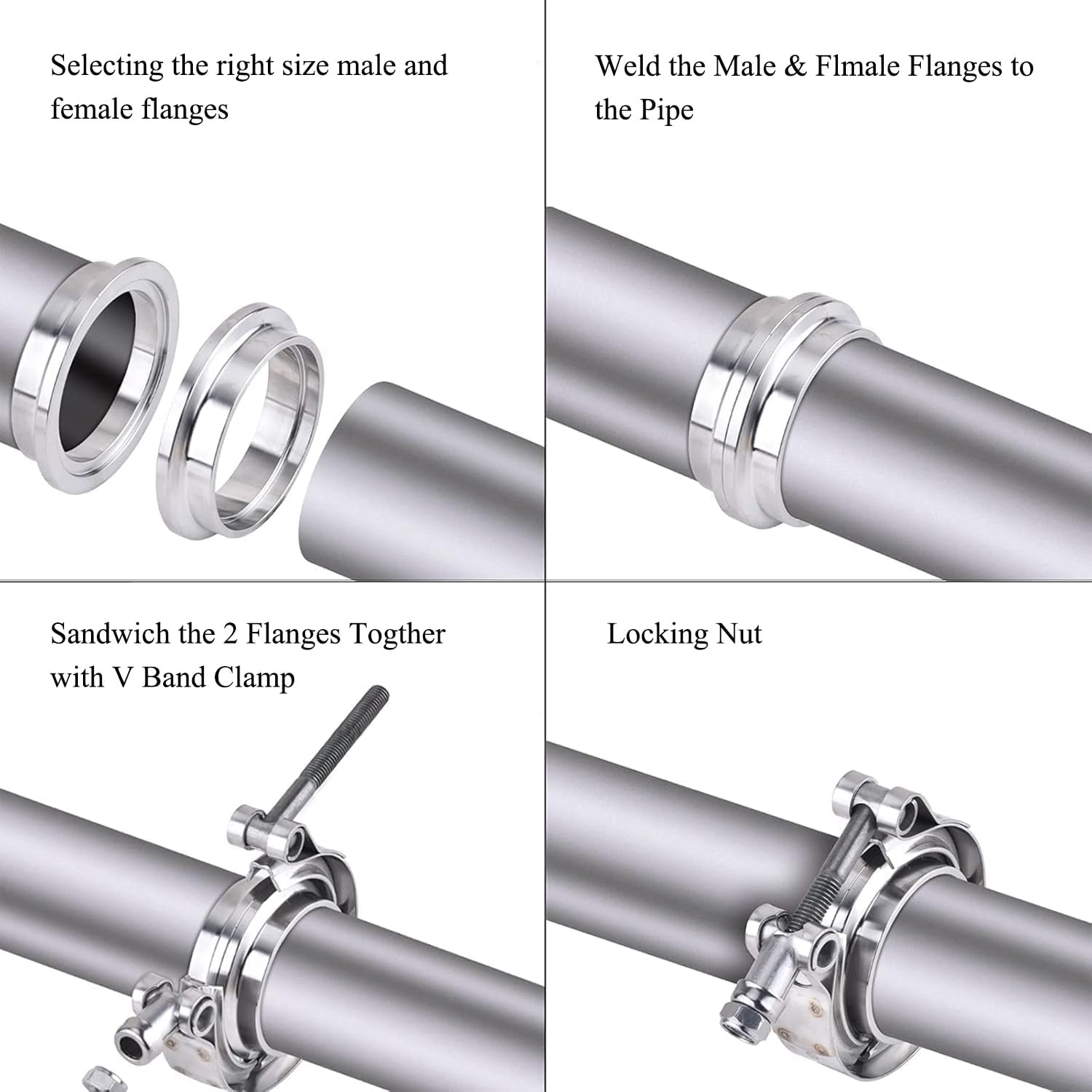 Selecting the right size male and female flanges

Weld the Male & Flmale Flanges to the Pipe

Sandwich the 2 Flanges Togther with V Band Clamp

Locking Nut