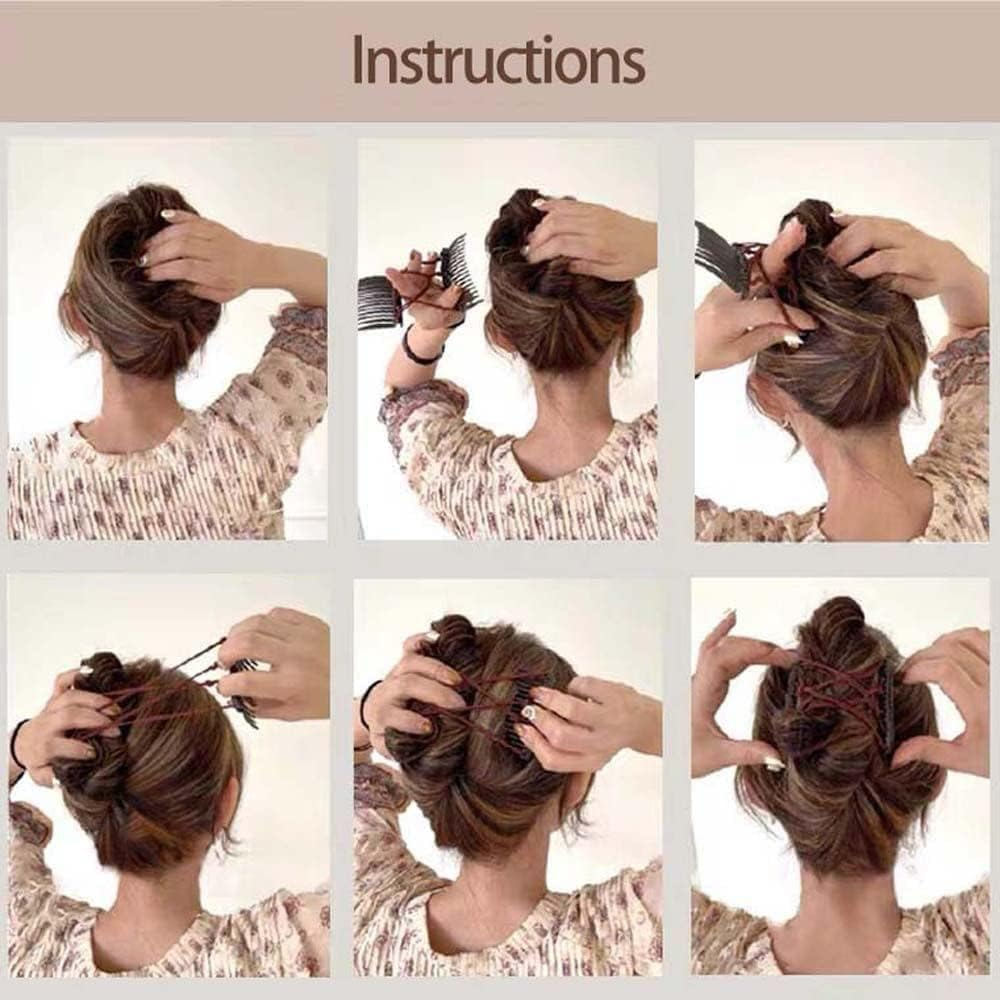 Instructions