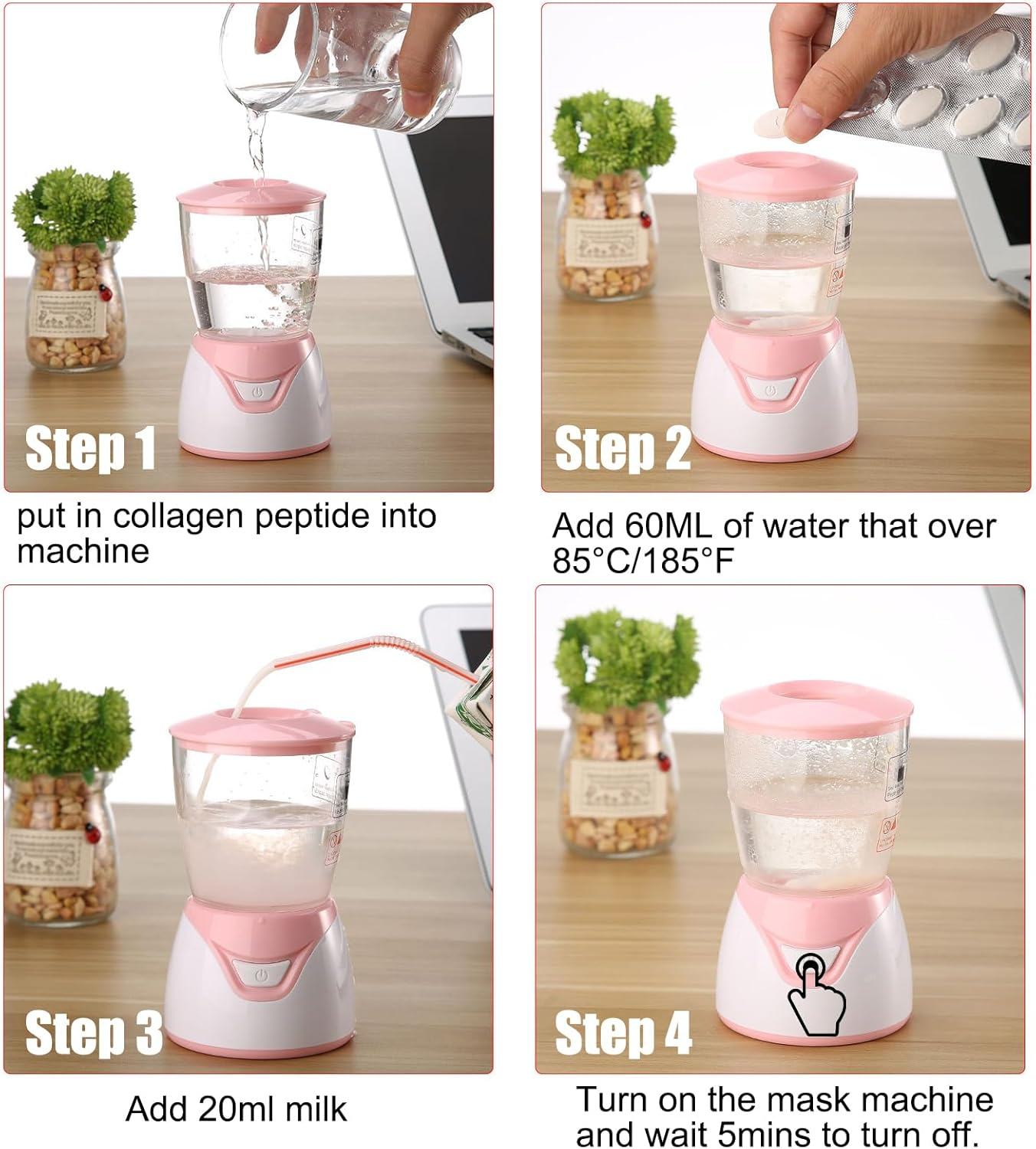 Step 1

put in collagen peptide into machine

Step 2

Add 60ML of water that over 85°C/185°F

Step 3

Add 20ml milk

Step 4

Turn on the mask machine and wait 5mins to turn off.