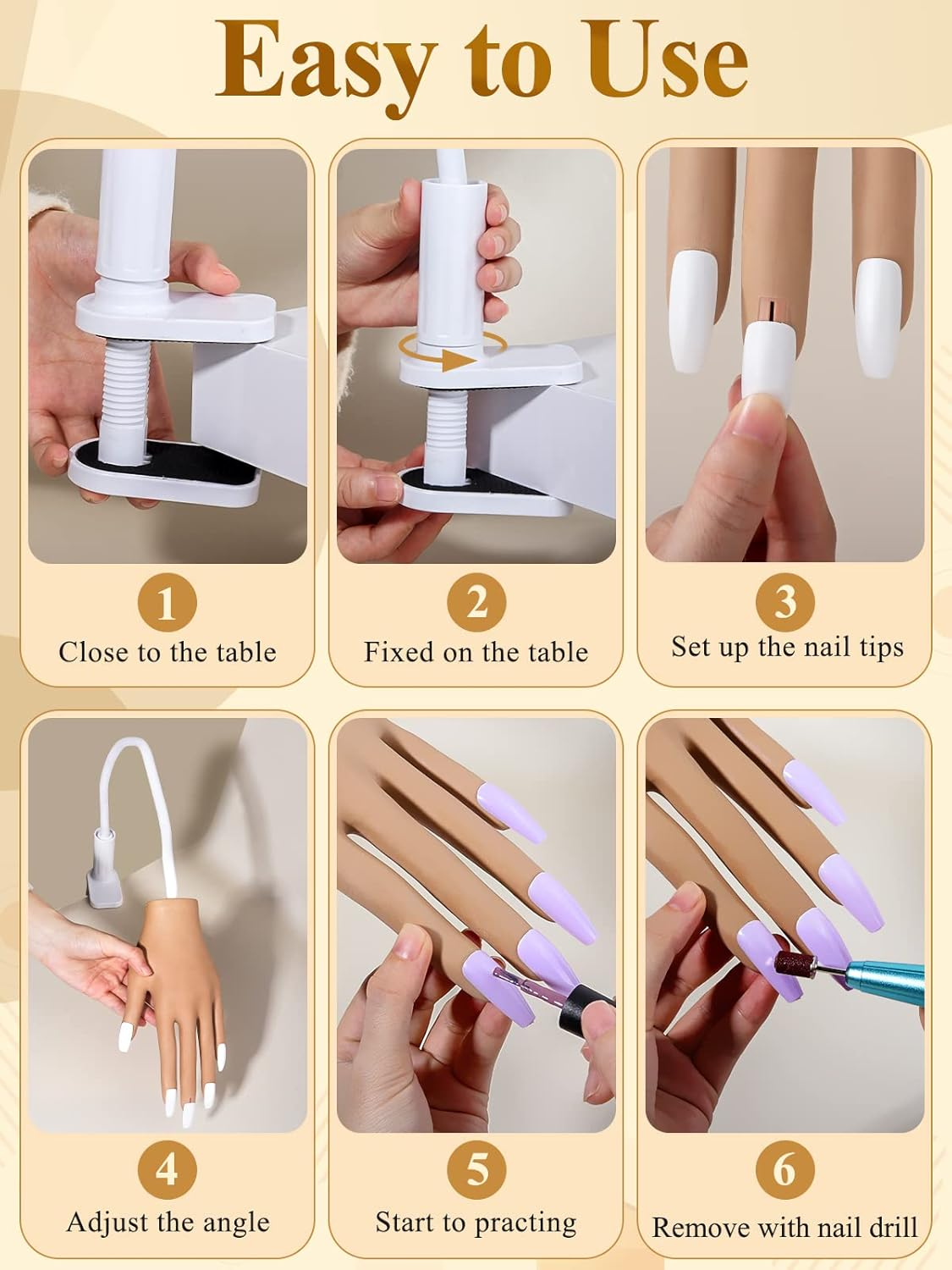 Easy to Use

1
Close to the table

2
Fixed on the table

3
Set up the nail tips

4
Adjust the angle

5
Start to practing

6
Remove with nail drill