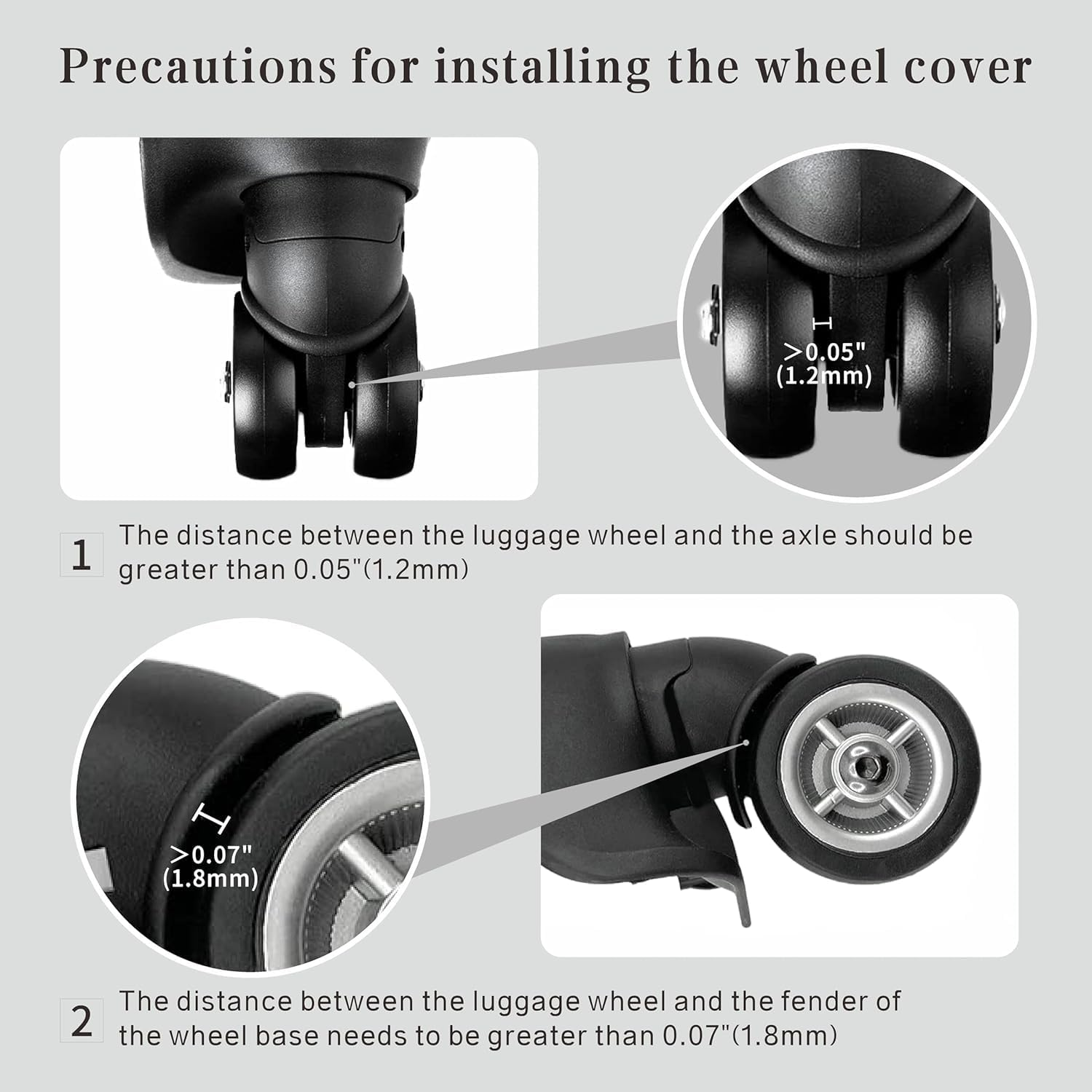 Precautions for installing the wheel cover

>0.05"
(1.2mm)

1 The distance between the luggage wheel and the axle should be greater than 0.05"(1.2mm)

>0.07"
(1.8mm)

2 The distance between the luggage wheel and the fender of the wheel base needs to be greater than 0.07"(1.8mm)