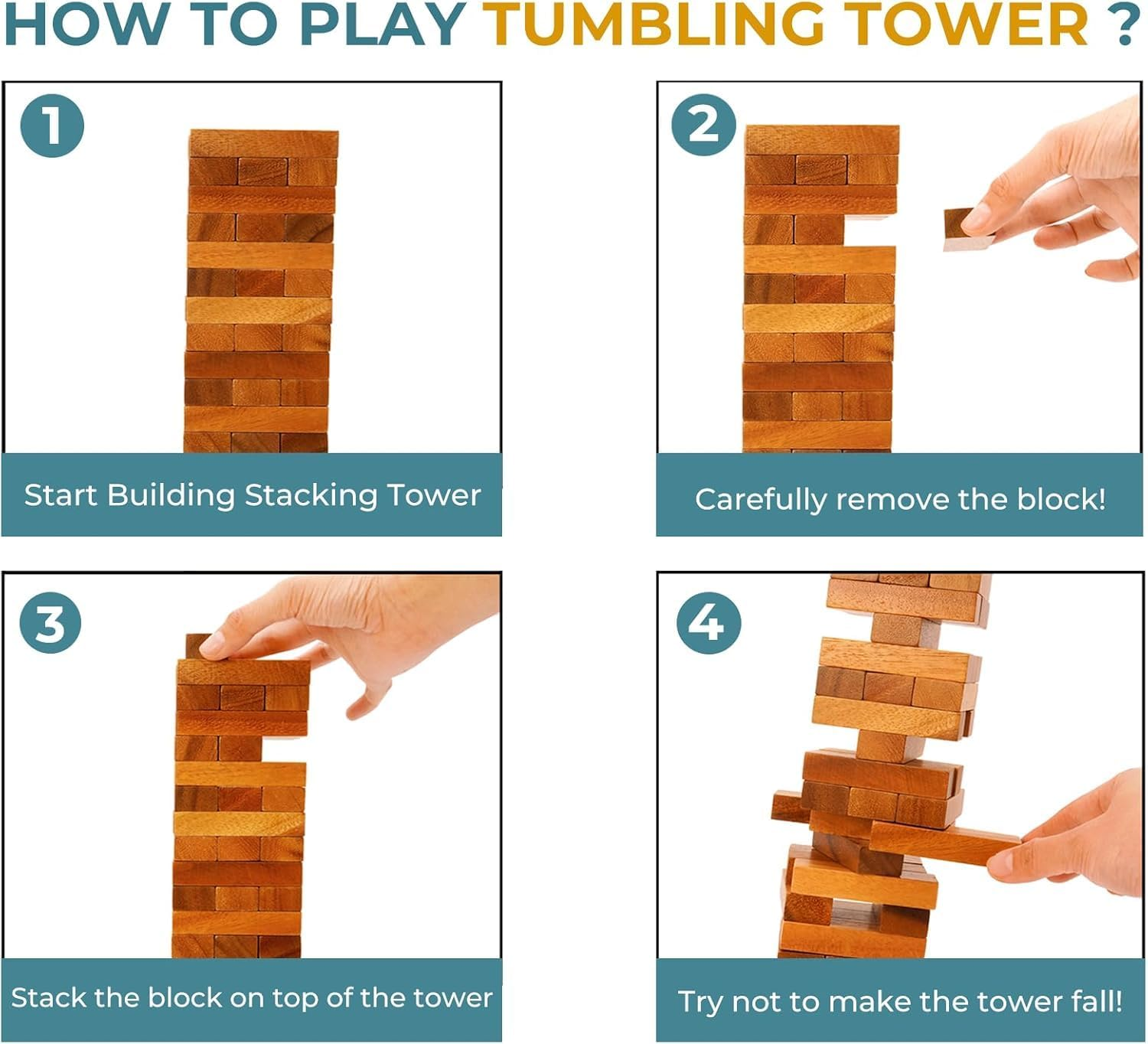 HOW TO PLAY TUMBLING TOWER ?

1

Start Building Stacking Tower

2

Carefully remove the block!

3

Stack the block on top of the tower

4

Try not to make the tower fall!