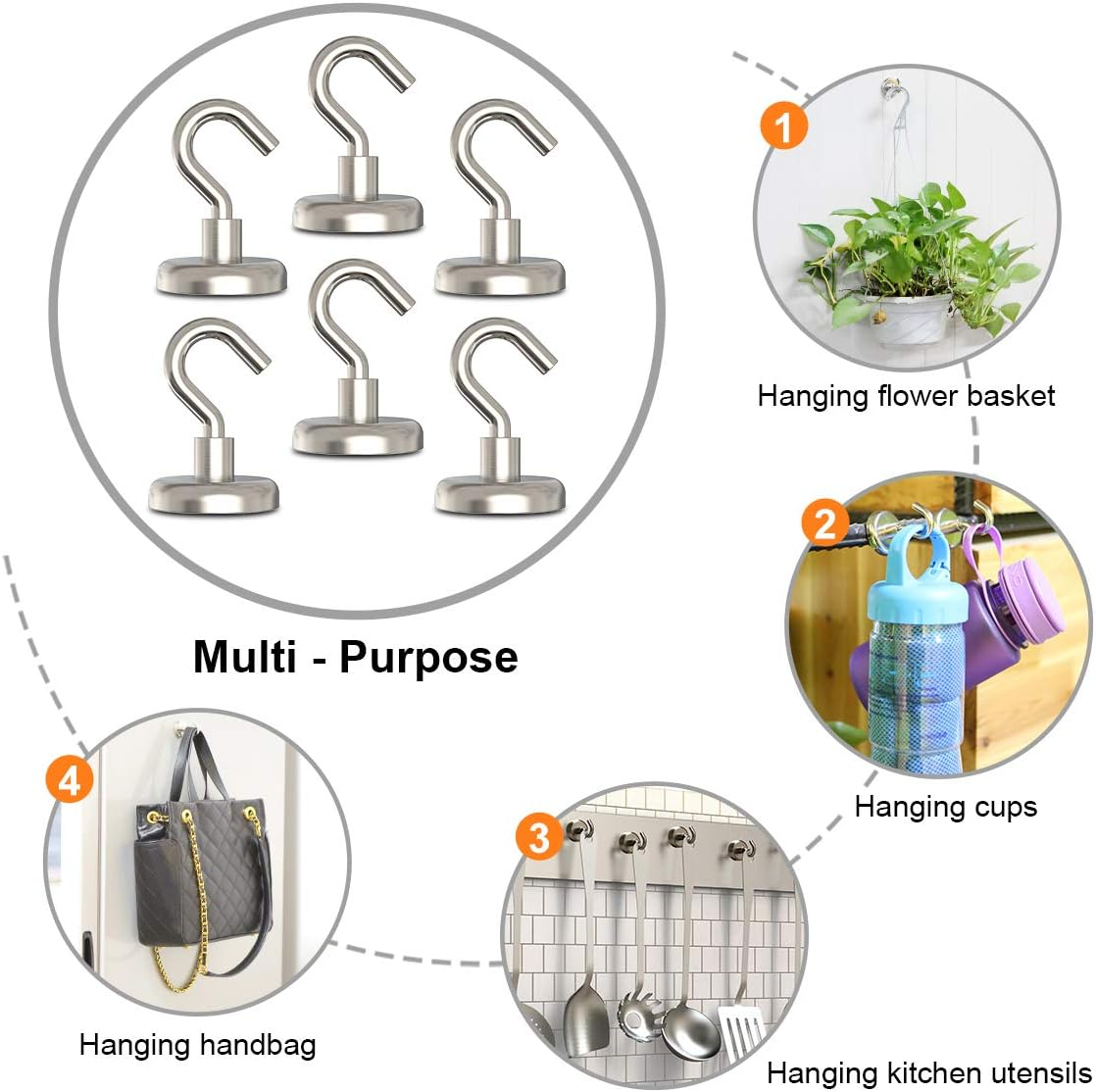 Multi - Purpose

1
Hanging flower basket

2
Hanging cups

3
Hanging kitchen utensils

4
Hanging handbag