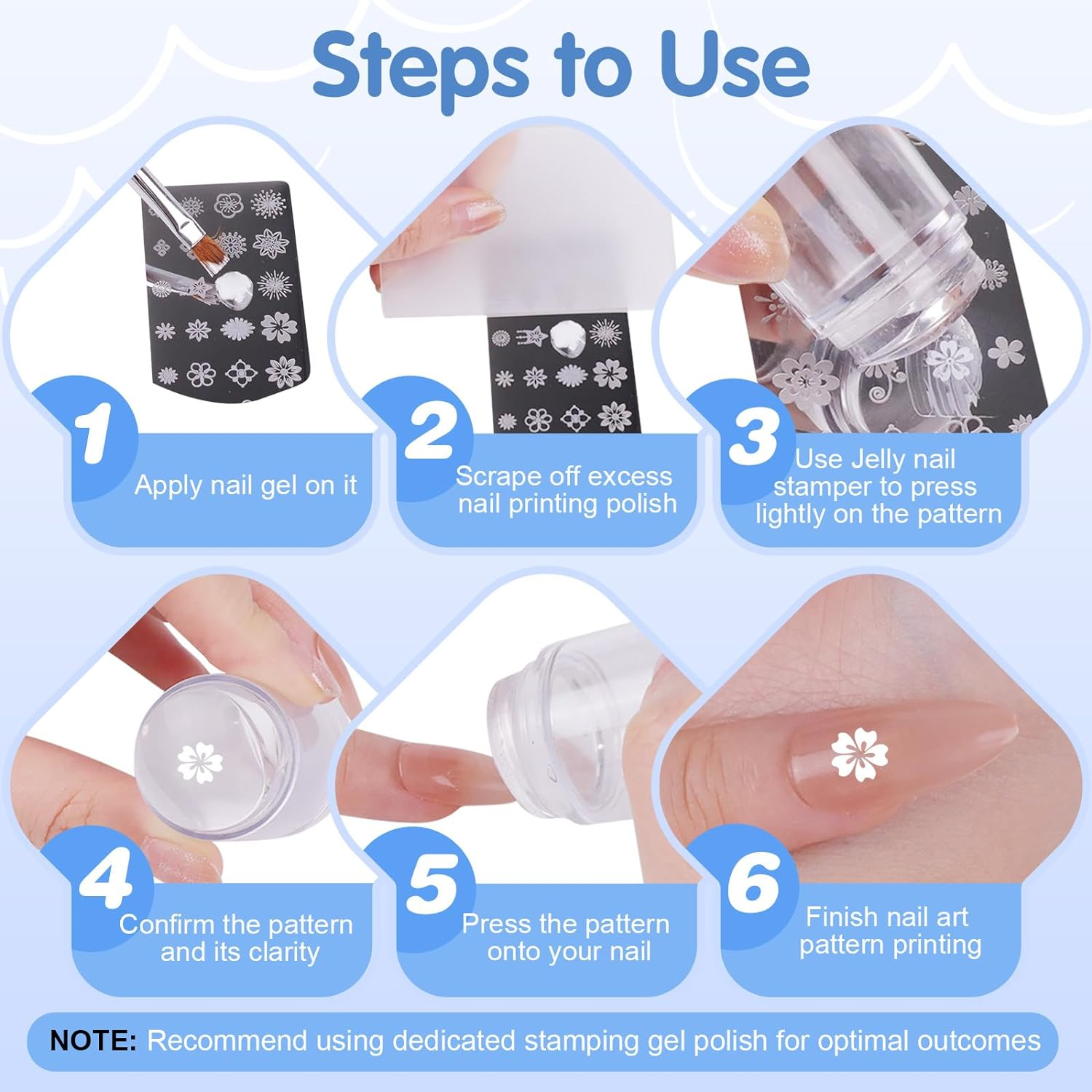 Steps to Use

1
Apply nail gel on it

2
Scrape off excess nail printing polish

3
Use Jelly nail stamper to press lightly on the pattern

4
Confirm the pattern and its clarity

5
Press the pattern onto your nail

6
Finish nail art pattern printing

NOTE: Recommend using dedicated stamping gel polish for optimal outcomes