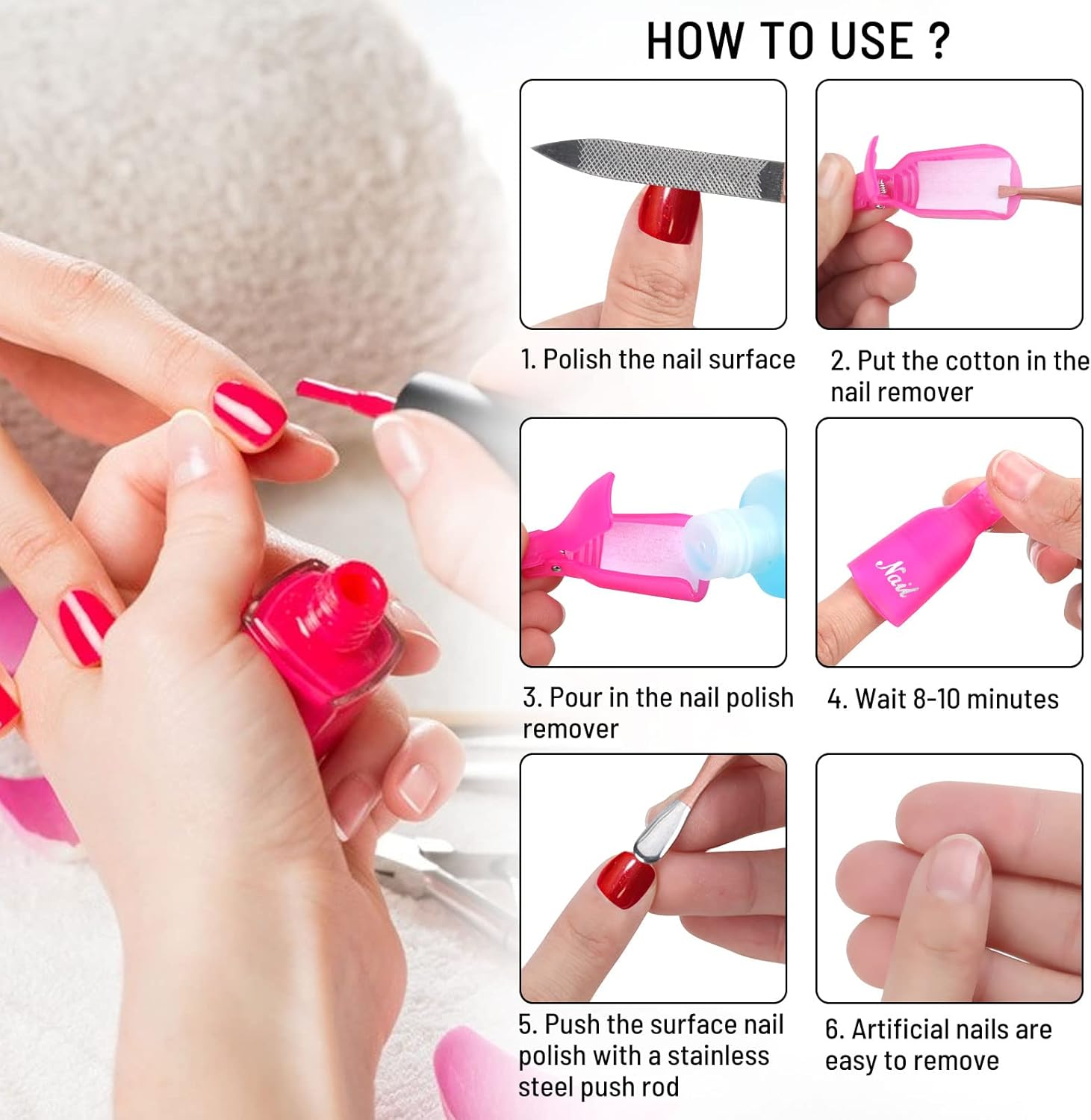 HOW TO USE ?

1. Polish the nail surface

2. Put the cotton in the nail remover

3. Pour in the nail polish remover

Nail

4. Wait 8-10 minutes

5. Push the surface nail polish with a stainless steel push rod

6. Artificial nails are easy to remove