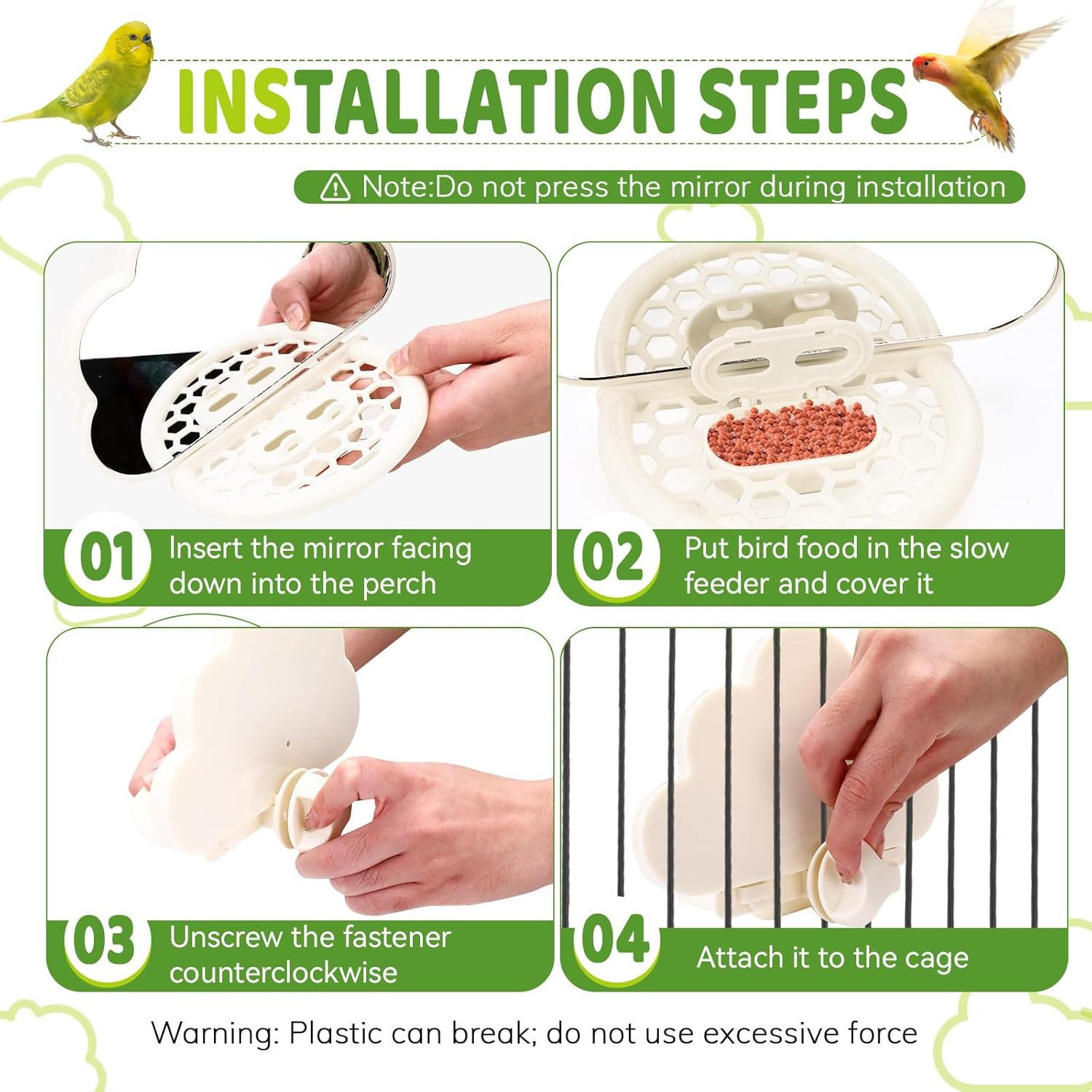 INSTALLATION STEPS

Note:Do not press the mirror during installation

01 Insert the mirror facing down into the perch

02 Put bird food in the slow feeder and cover it

03 Unscrew the fastener counterclockwise

04 Attach it to the cage

Warning: Plastic can break; do not use excessive force