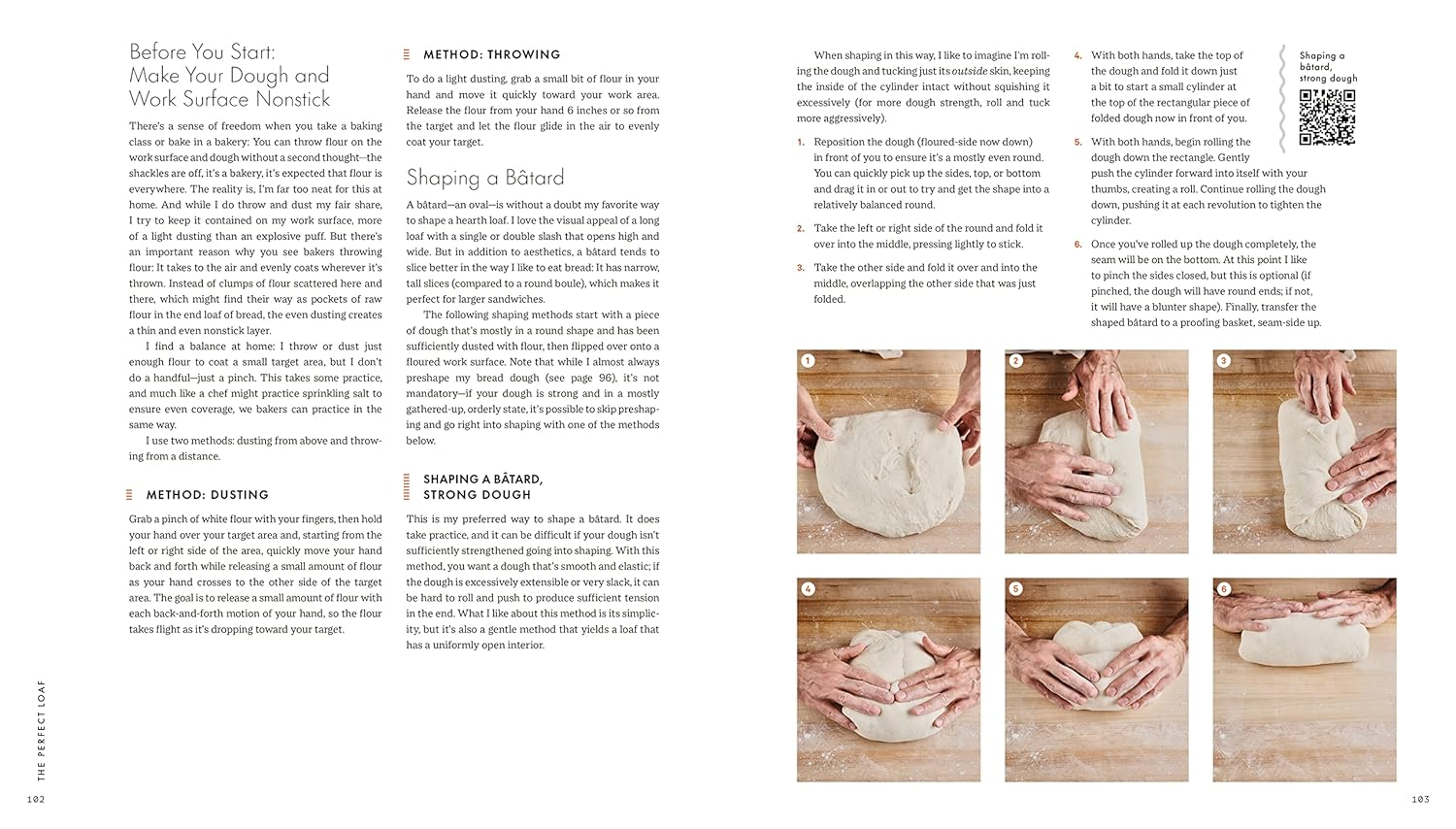 Before You Start: Make Your Dough and Work Surface Nonstick

There's a sense of freedom when you take a baking class or bake in a bakery: You can throw flour on the work surface and dough without a second thought—the shackles are off, it's a bakery, it's expected that flour is everywhere. The reality is, I'm far too neat for this at home. And while I do throw and dust my fair share, I try to keep it contained on my work surface, more of a light dusting than an explosive puff. But there's an important reason why you see bakers throwing flour: It takes to the air and evenly coats wherever it's thrown. Instead of clumps of flour scattered here and there, which might find their way as pockets of raw flour in the end loaf of bread, the even dusting creates a thin and even nonstick layer.

I find a balance at home: I throw or dust just enough flour to coat a small target area, but I don't do a handful—just a pinch. This takes some practice, and much like a chef might practice sprinkling salt to ensure even coverage, we bakers can practice in the same way.

I use two methods: dusting from above and throwing from a distance.

METHOD: DUSTING

Grab a pinch of white flour with your fingers, then hold your hand over your target area and, starting from the left or right side of the area, quickly move your hand back and forth while releasing a small amount of flour as your hand crosses to the other side of the target area. The goal is to release a small amount of flour with each back-and-forth motion of your hand, so the flour takes flight as it's dropping toward your target.

METHOD: THROWING

To do a light dusting, grab a small bit of flour in your hand and move it quickly toward your work area. Release the flour from your hand 6 inches or so from the target and let the flour glide in the air to evenly coat your target.

Shaping a Bâtard

A bâtard—an oval—is without a doubt my favorite way to shape a hearth loaf. I love the visual appeal of a long loaf with a single or double slash that opens high and wide. But in addition to aesthetics, a bâtard tends to slice better in the way I like to eat bread: It has narrow, tall slices (compared to a round boule), which makes it perfect for larger sandwiches.

The following shaping methods start with a piece of dough that's mostly in a round shape and has been sufficiently dusted with flour, then flipped over onto a floured work surface. Note that while I almost always preshape my bread dough (see page 96), it's not mandatory—if your dough is strong and in a mostly gathered-up, orderly state, it's possible to skip preshaping and go right into shaping with one of the methods below.

SHAPING A BÂTARD, STRONG DOUGH

This is my preferred way to shape a bâtard. It does take practice, and it can be difficult if your dough isn't sufficiently strengthened going into shaping. With this method, you want a dough that's smooth and elastic; if the dough is excessively extensible or very slack, it can be hard to roll and push to produce sufficient tension in the end. What I like about this method is its simplicity, but it's also a gentle method that yields a loaf that has a uniformly open interior.

THE PERFECT LOAF

102

When shaping in this way, I like to imagine I'm rolling the dough and tucking just its outside skin, keeping the inside of the cylinder intact without squishing it excessively (for more dough strength, roll and tuck more aggressively).

1. Reposition the dough (floured-side now down) in front of you to ensure it's a mostly even round. You can quickly pick up the sides, top, or bottom and drag it in or out to try and get the shape into a relatively balanced round.

2. Take the left or right side of the round and fold it over into the middle, pressing lightly to stick.

3. Take the other side and fold it over and into the middle, overlapping the other side that was just folded.

4. With both hands, take the top of the dough and fold it down just a bit to start a small cylinder at the top of the rectangular piece of folded dough now in front of you.

5. With both hands, begin rolling the dough down the rectangle. Gently push the cylinder forward into itself with your thumbs, creating a roll. Continue rolling the dough down, pushing it at each revolution to tighten the cylinder.

6. Once you've rolled up the dough completely, the seam will be on the bottom. At this point I like to pinch the sides closed, but this is optional (if pinched, the dough will have round ends; if not, it will have a blunter shape). Finally, transfer the shaped bâtard to a proofing basket, seam-side up.

Shaping a bâtard, strong dough

1 2 3 4 5 6

103