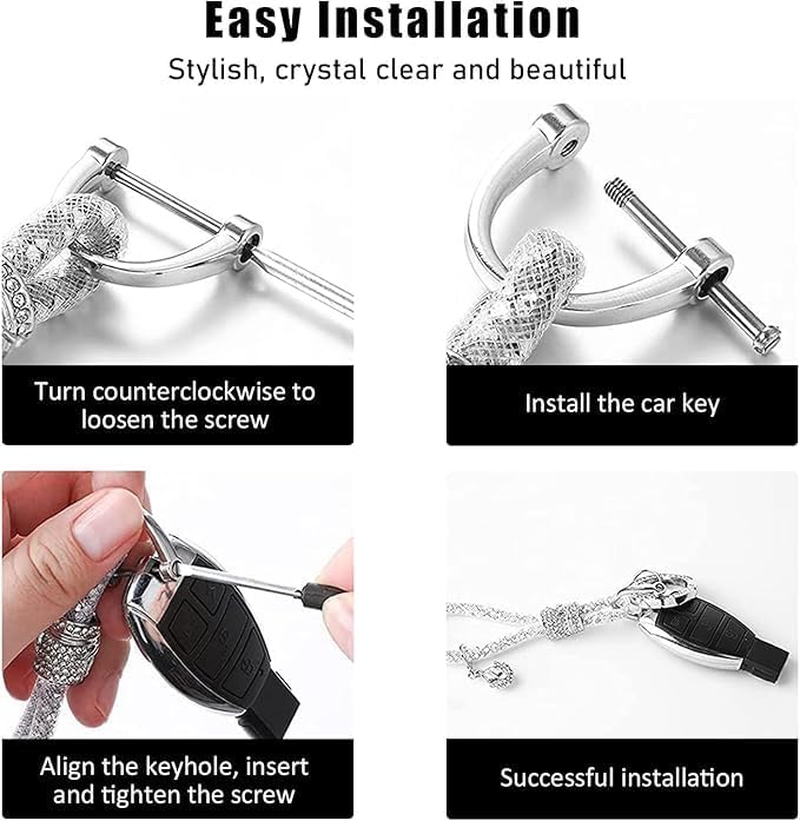 Easy Installation

Stylish, crystal clear and beautiful

Turn counterclockwise to loosen the screw

Install the car key

Align the keyhole, insert and tighten the screw

Successful installation