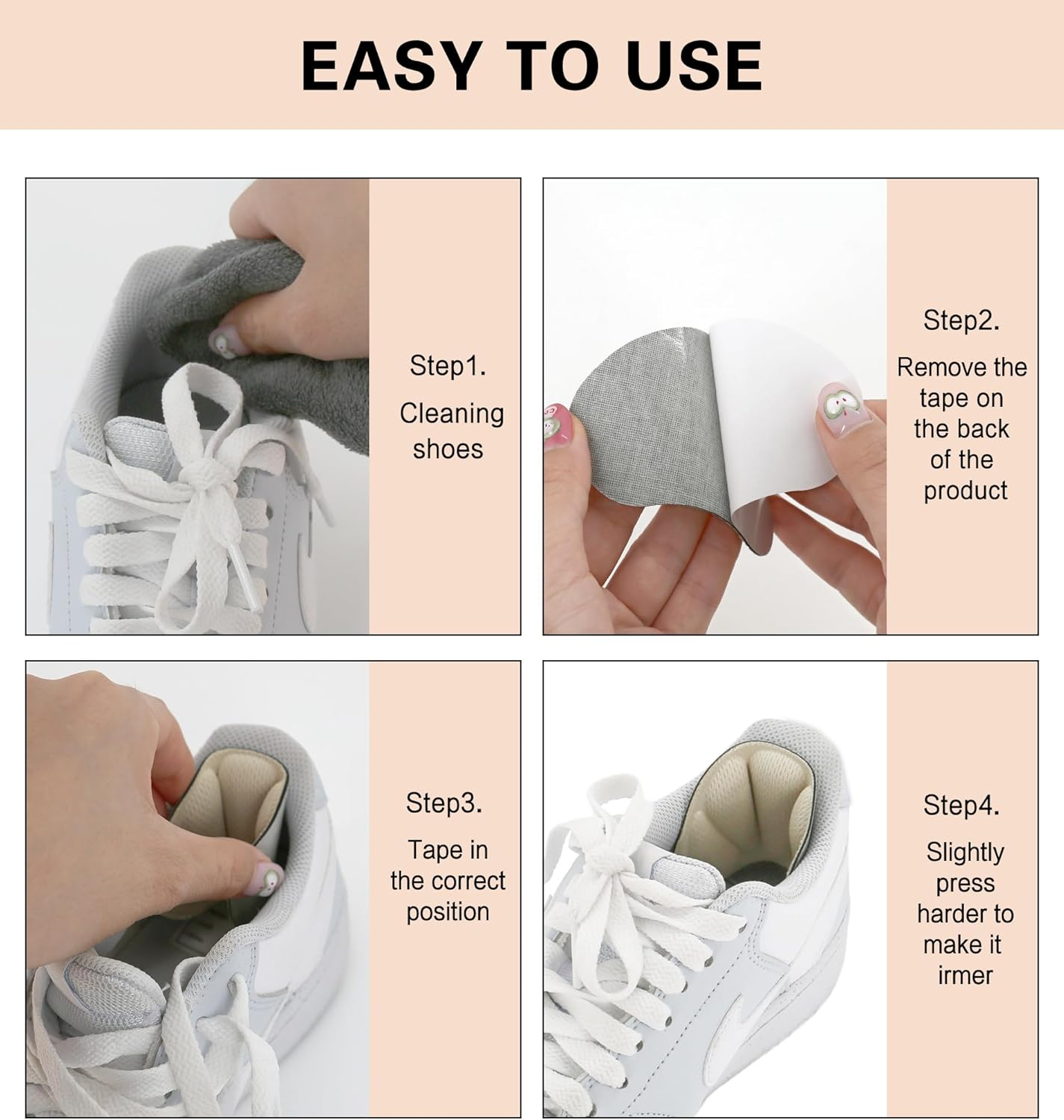 EASY TO USE

Step1.
Cleaning shoes

Step2.
Remove the tape on the back of the product

Step3.
Tape in the correct position

Step4.
Slightly press harder to make it irmer