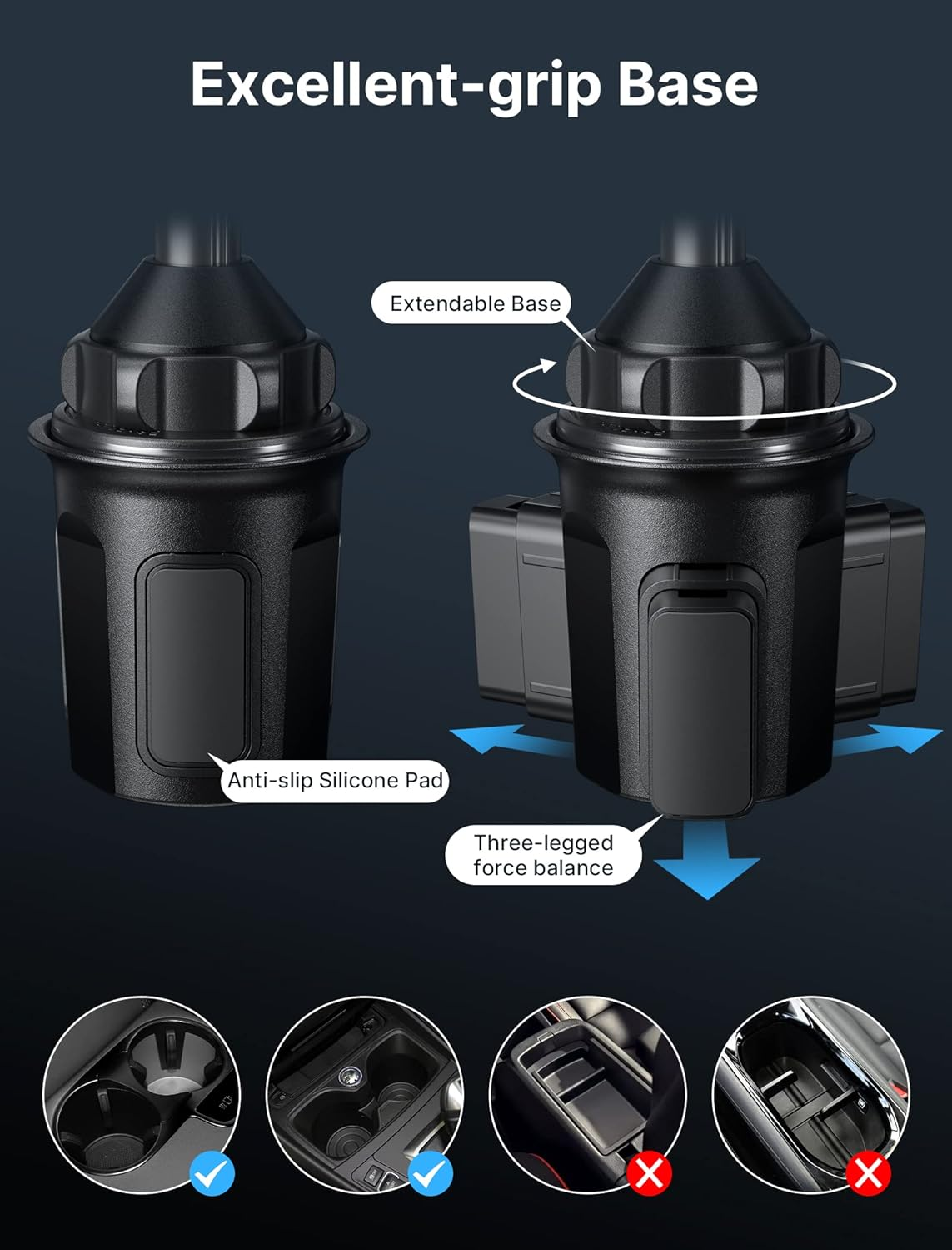 Excellent-grip Base

Extendable Base

Anti-slip Silicone Pad

Three-legged force balance