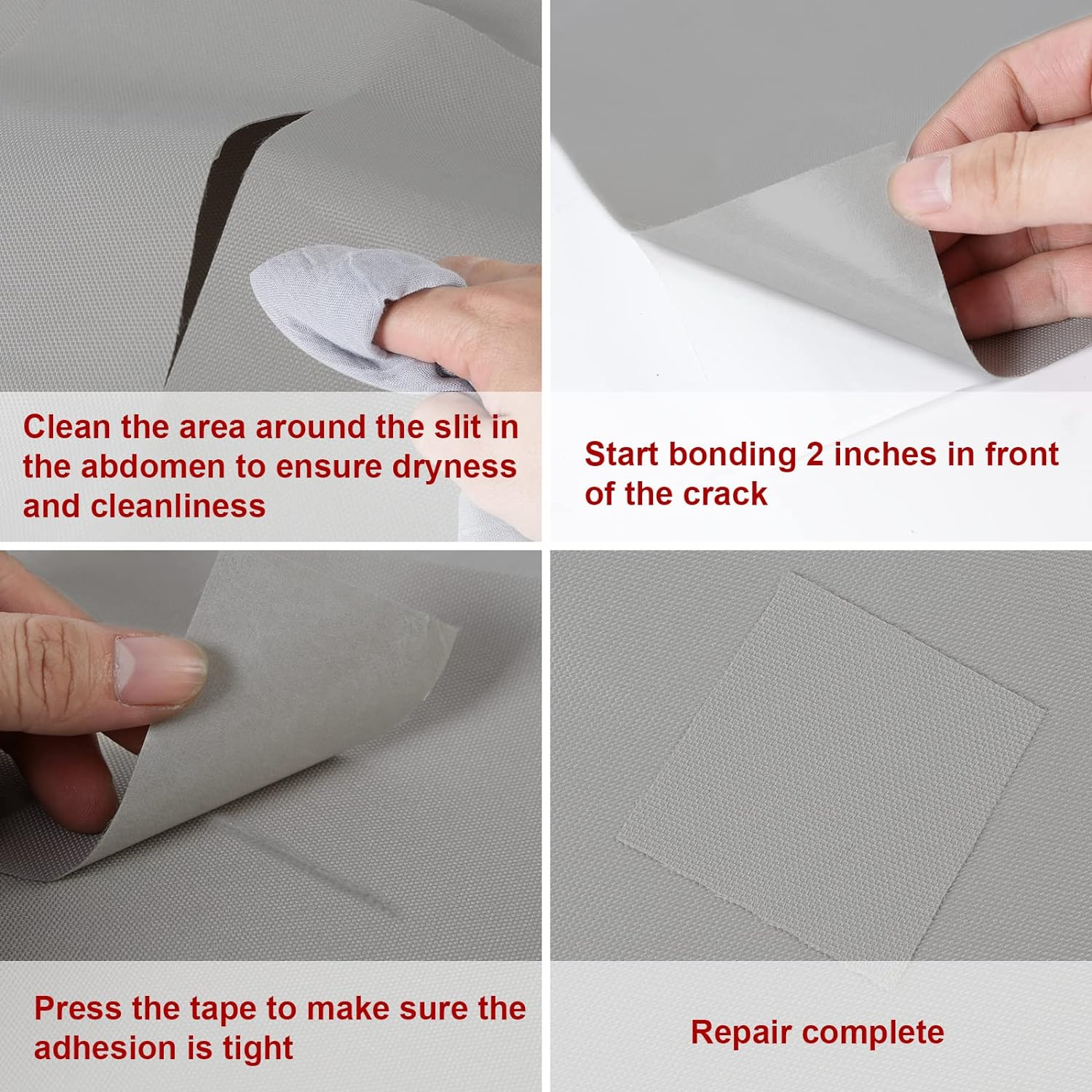 Clean the area around the slit in the abdomen to ensure dryness and cleanliness

Start bonding 2 inches in front of the crack

Press the tape to make sure the adhesion is tight

Repair complete