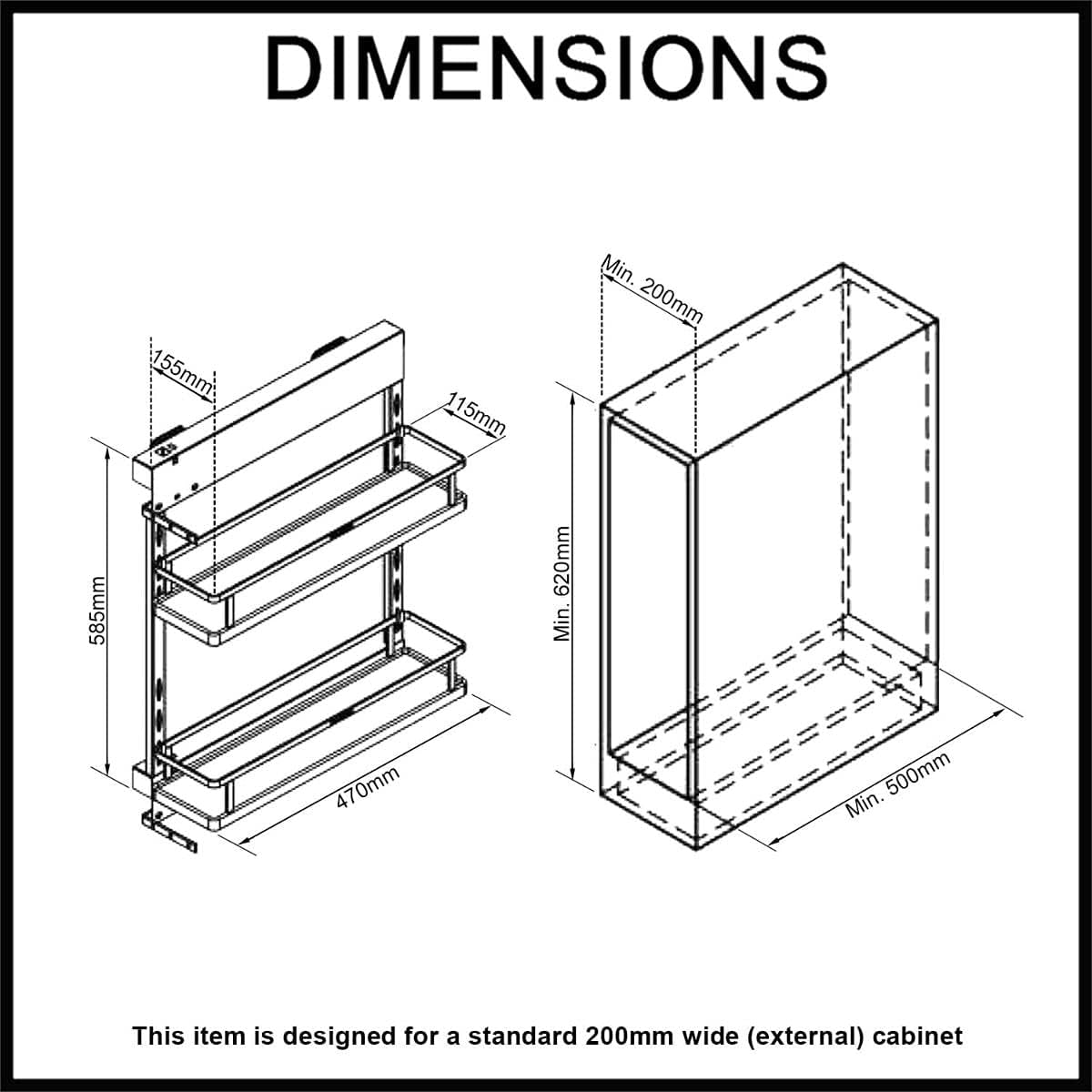 DIMENSIONS

155mm

115mm

585mm

470mm

Min. 200mm

Min. 620mm

Min. 500mm

This item is designed for a standard 200mm wide (external) cabinet