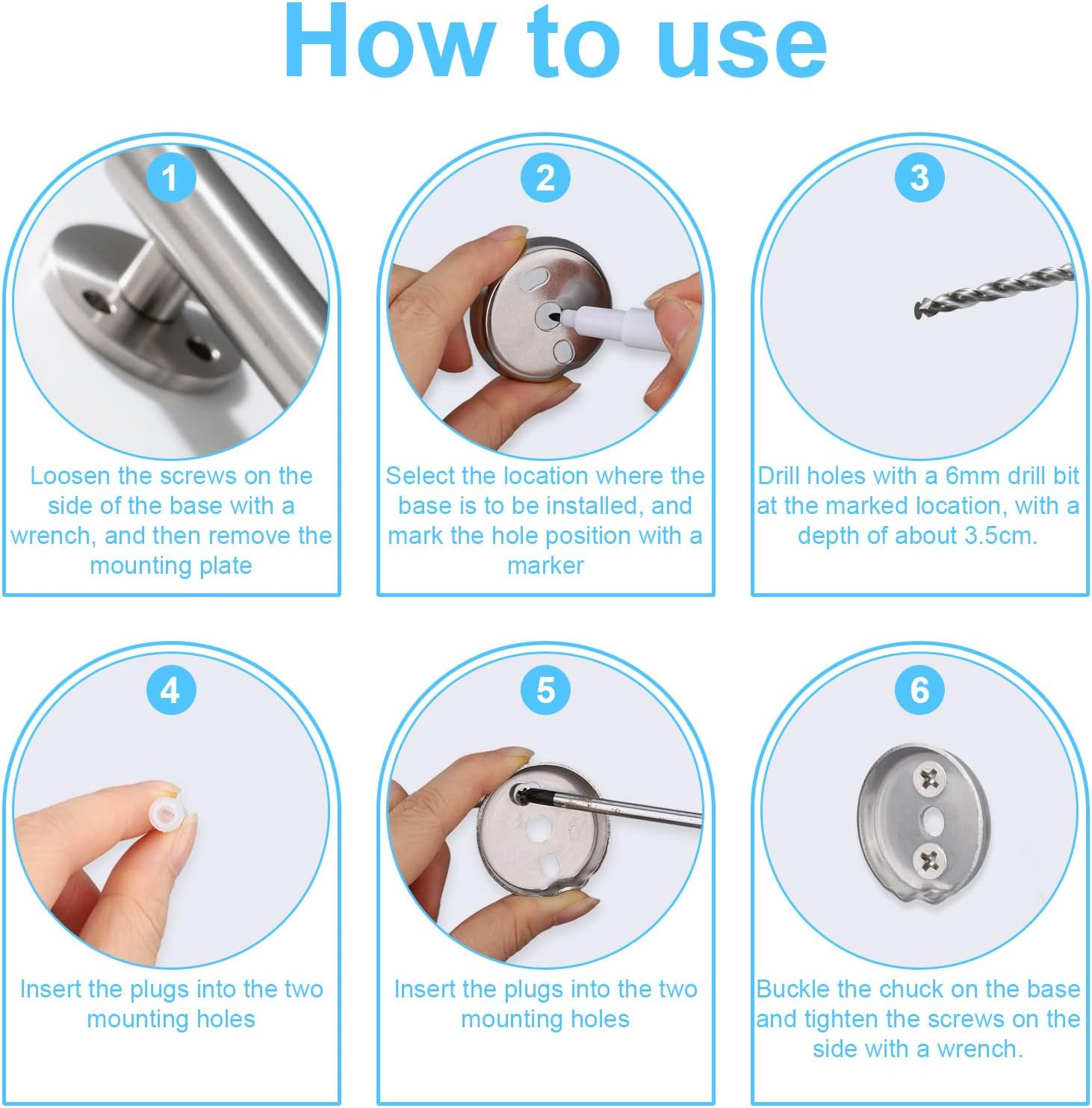 How to use

1

Loosen the screws on the side of the base with a wrench, and then remove the mounting plate

2

Select the location where the base is to be installed, and mark the hole position with a marker

3

Drill holes with a 6mm drill bit at the marked location, with a depth of about 3.5cm.

4

Insert the plugs into the two mounting holes

5

Insert the plugs into the two mounting holes

6

Buckle the chuck on the base and tighten the screws on the side with a wrench.