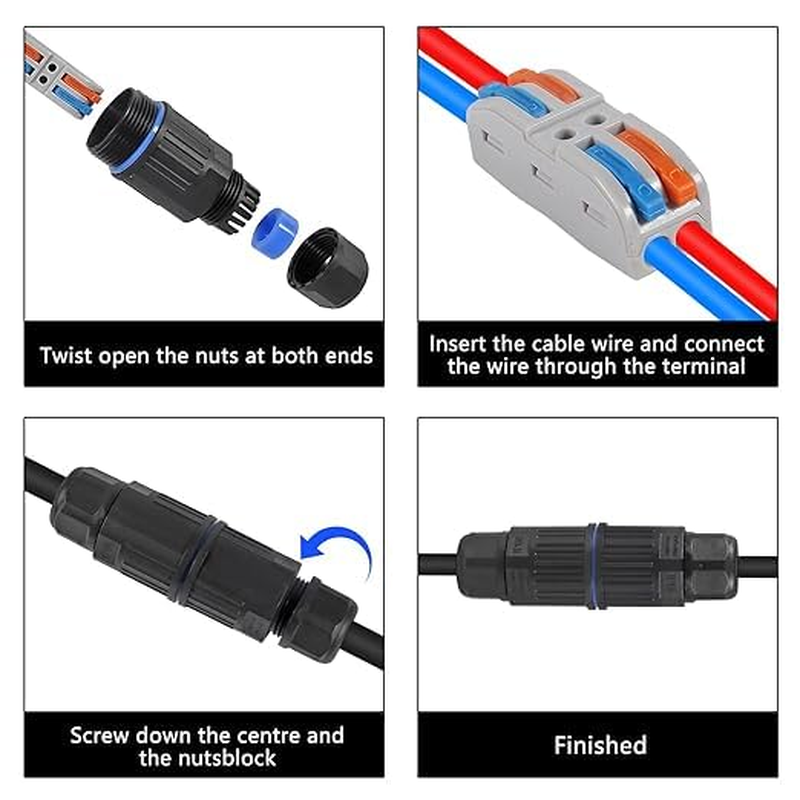 Twist open the nuts at both ends

Insert the cable wire and connect the wire through the terminal

Screw down the centre and the nutsblock

Finished