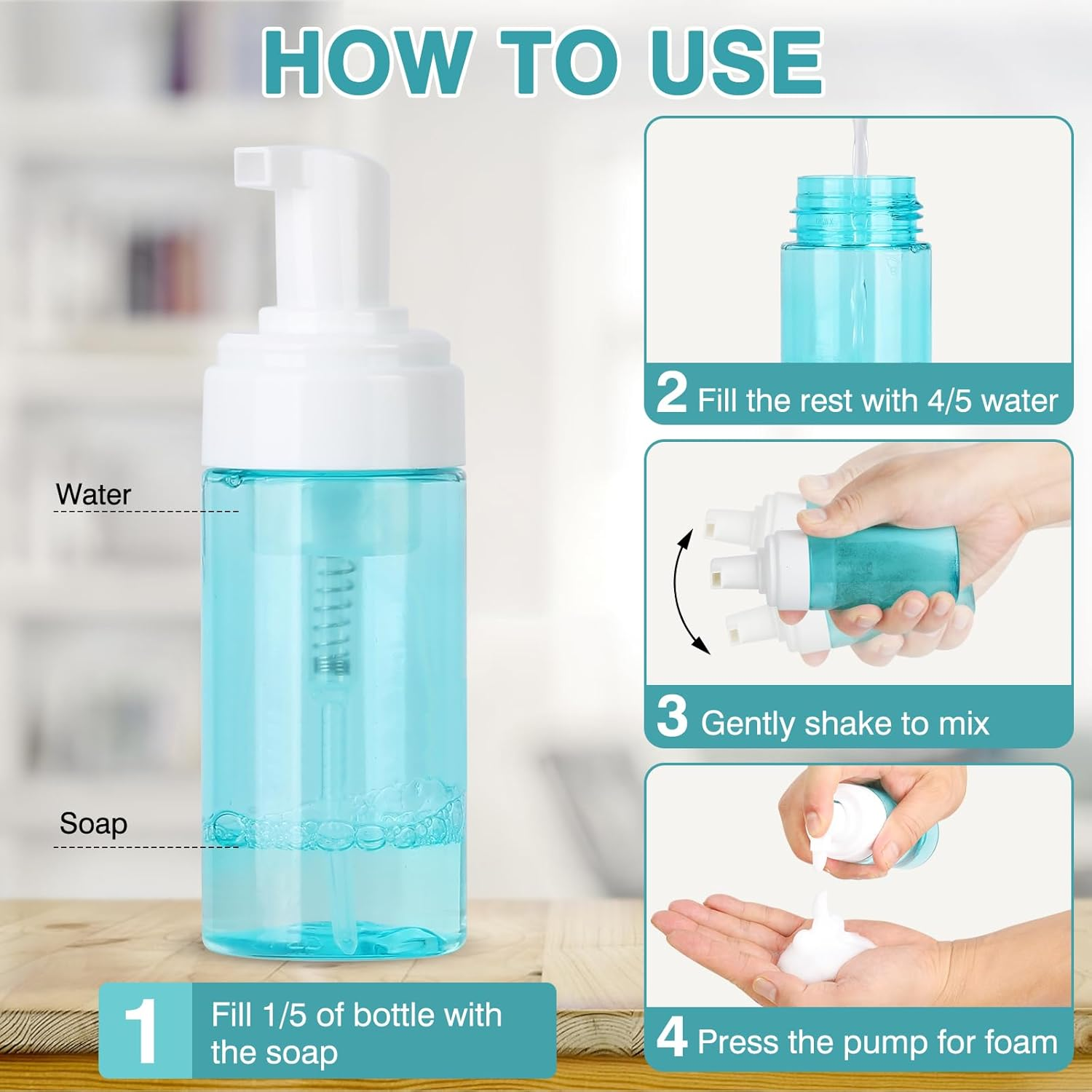 HOW TO USE

Water

Soap

1 Fill 1/5 of bottle with the soap

2 Fill the rest with 4/5 water

3 Gently shake to mix

4 Press the pump for foam