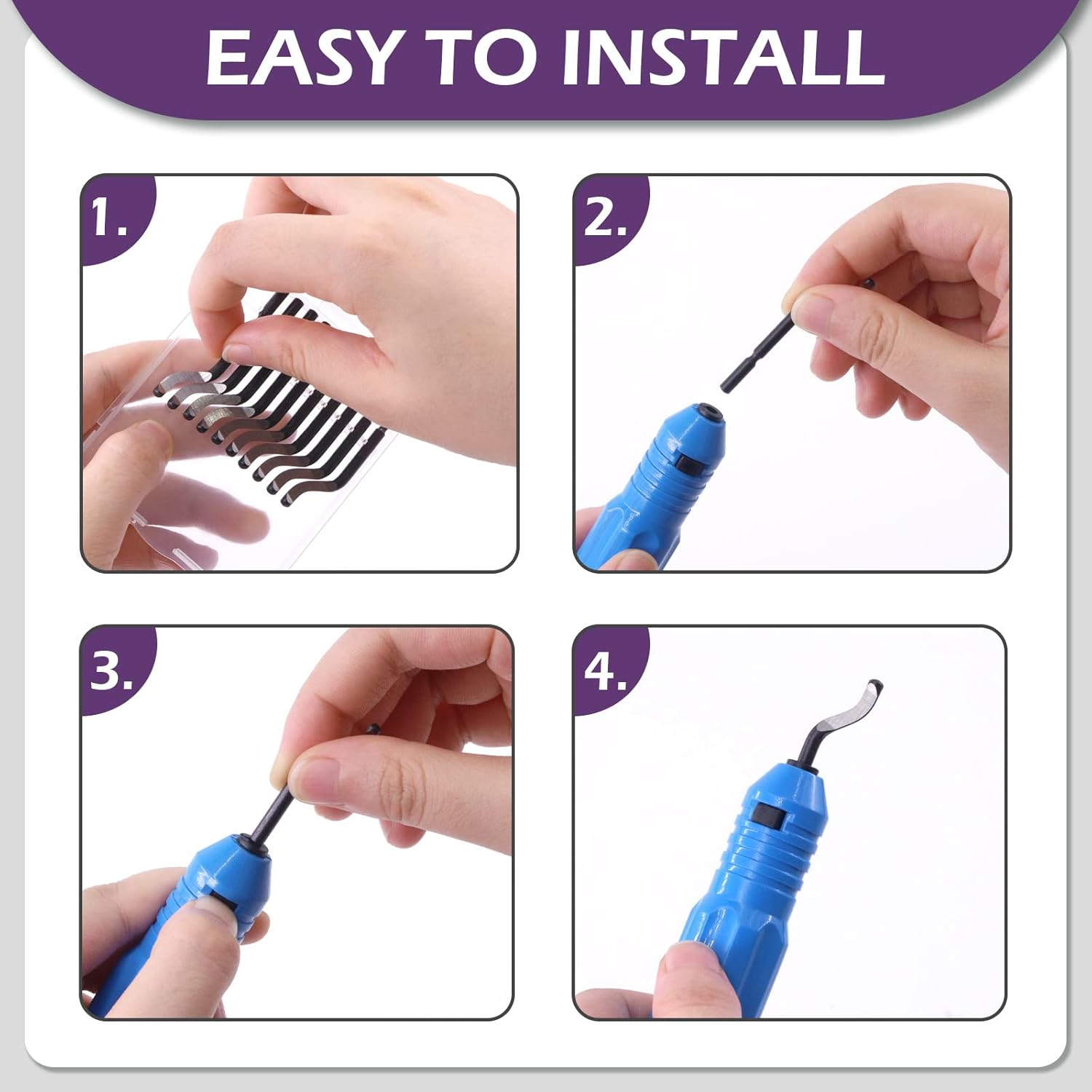 EASY TO INSTALL

1.

2.

3.

4.