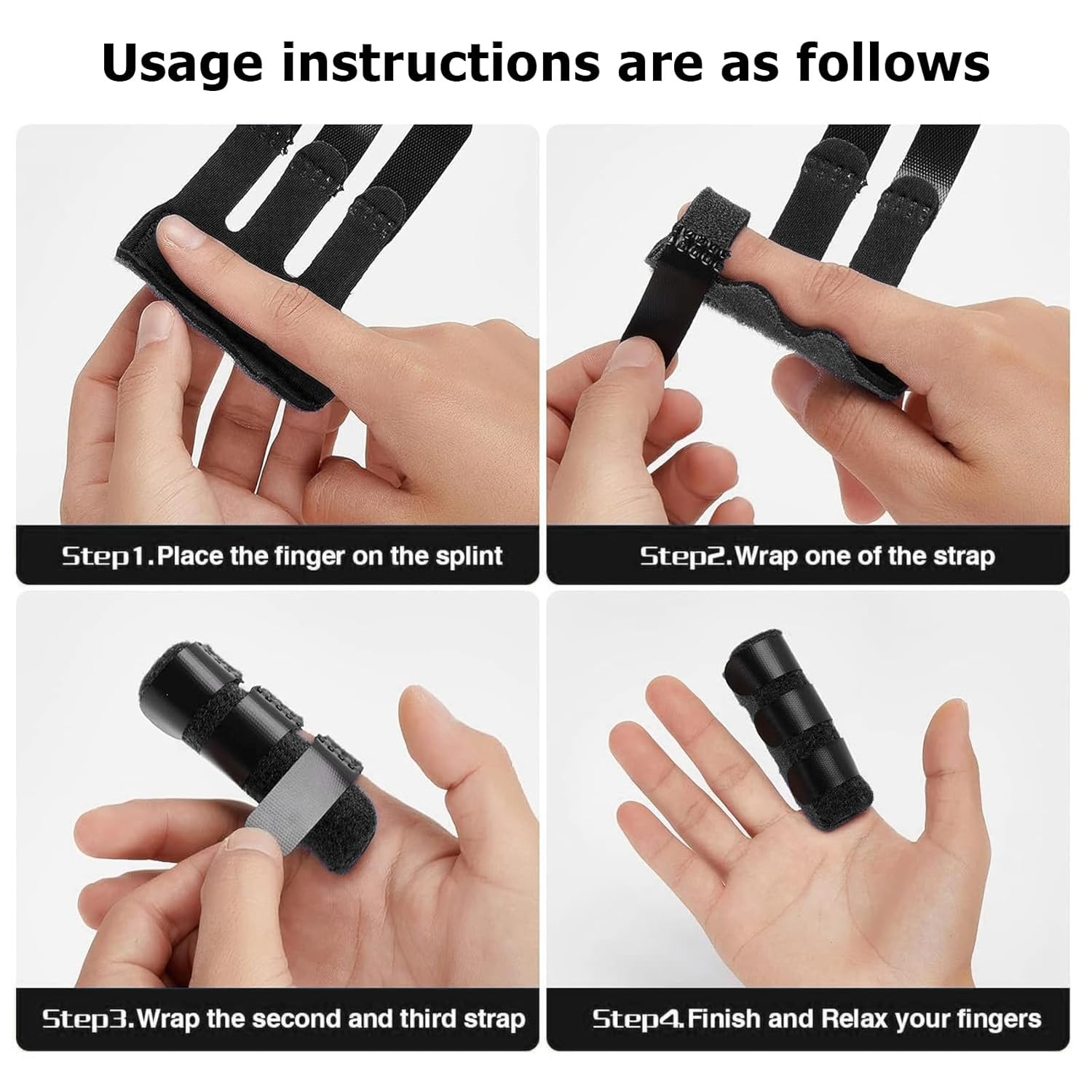 Usage instructions are as follows

Step1.Place the finger on the splint

Step2.Wrap one of the strap

Step3.Wrap the second and third strap

Step4.Finish and Relax your fingers