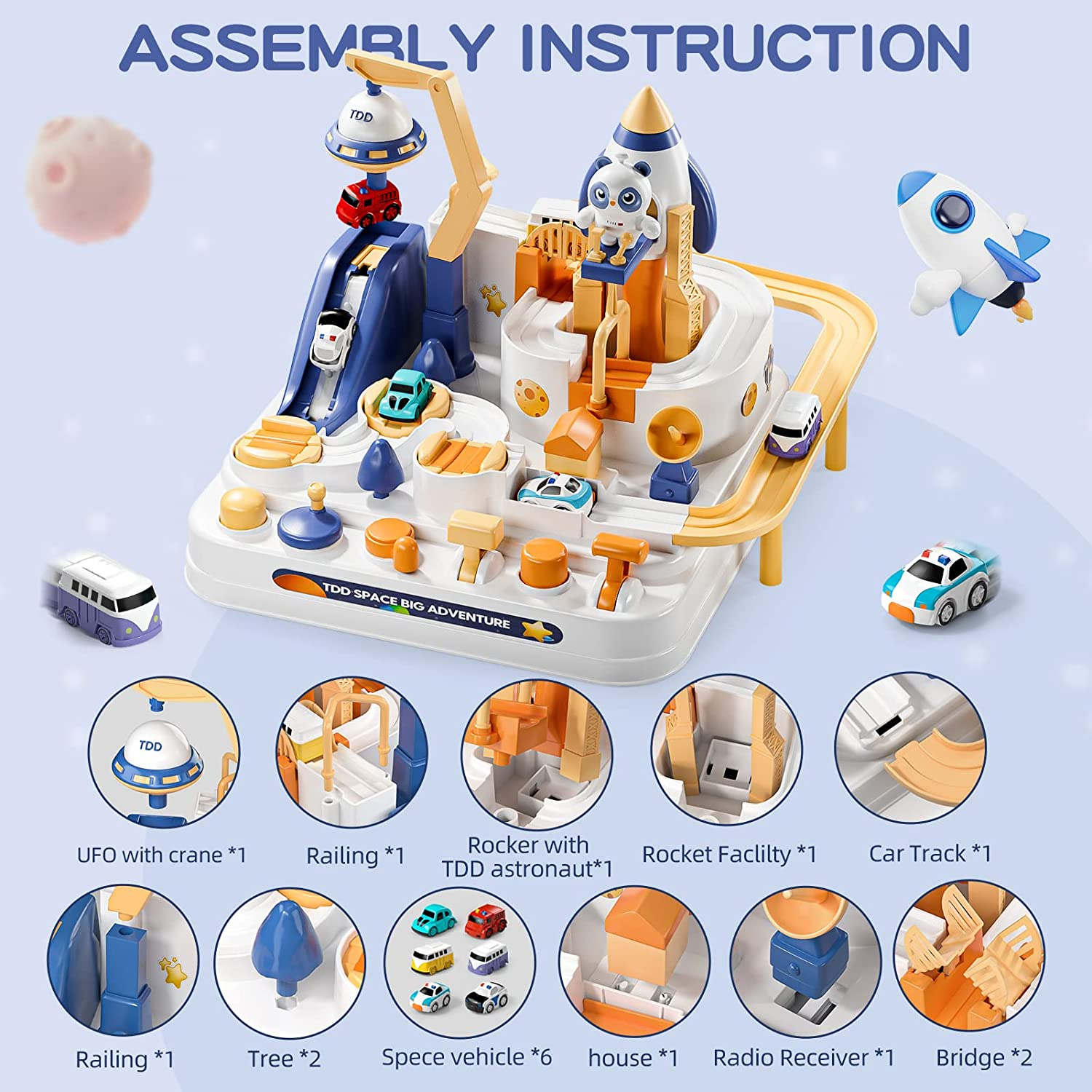 ASSEMBLY INSTRUCTION

TDD

TDD SPACE BIG ADVENTURE

TDD

UFO with crane *1

Railing *1

Rocker with TDD astronaut*1

Rocket Faclilty *1

Car Track *1

Railing *1

Tree *2

Spece vehicle *6

house *1

Radio Receiver *1

Bridge *2