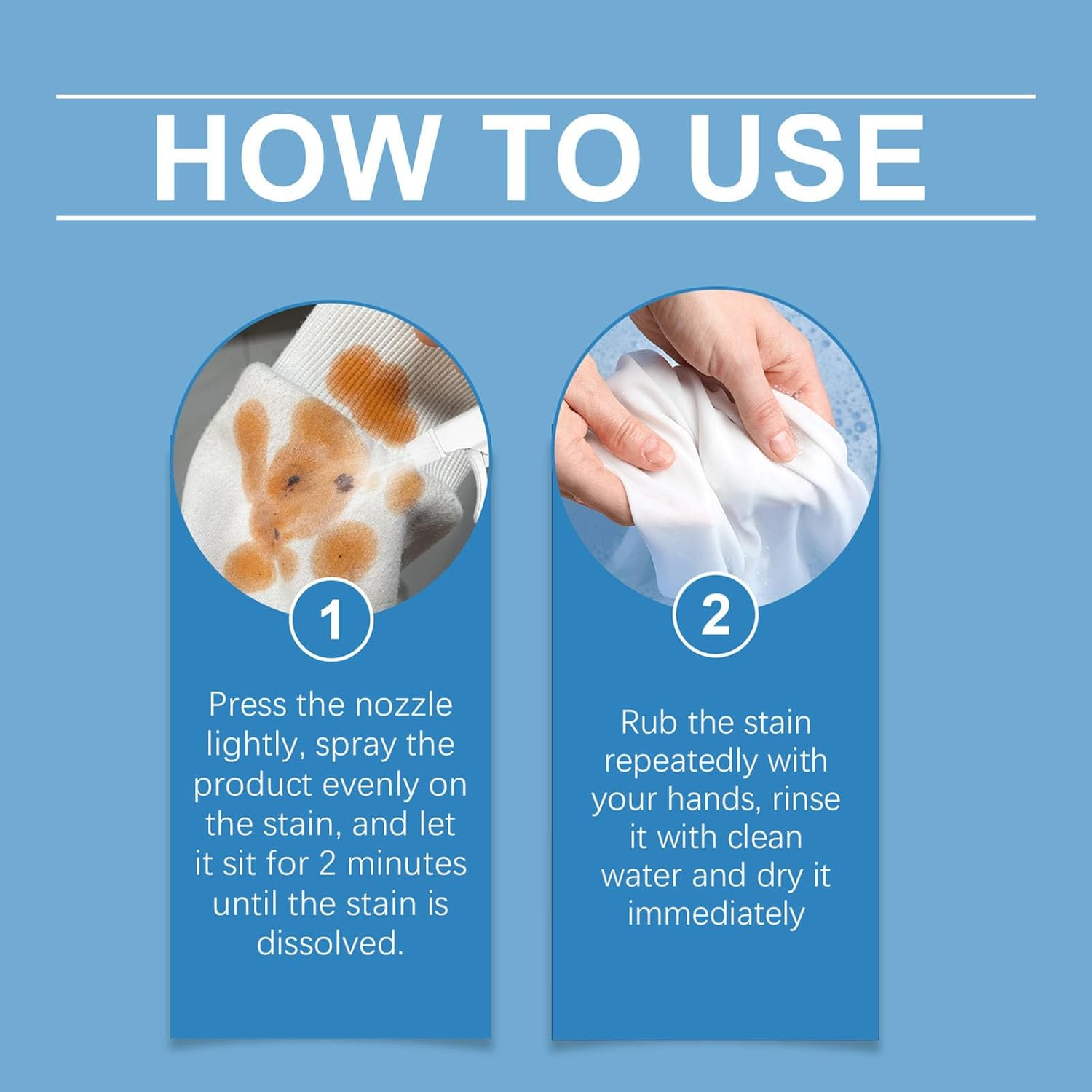 HOW TO USE

1

Press the nozzle lightly, spray the product evenly on the stain, and let it sit for 2 minutes until the stain is dissolved.

2

Rub the stain repeatedly with your hands, rinse it with clean water and dry it immediately