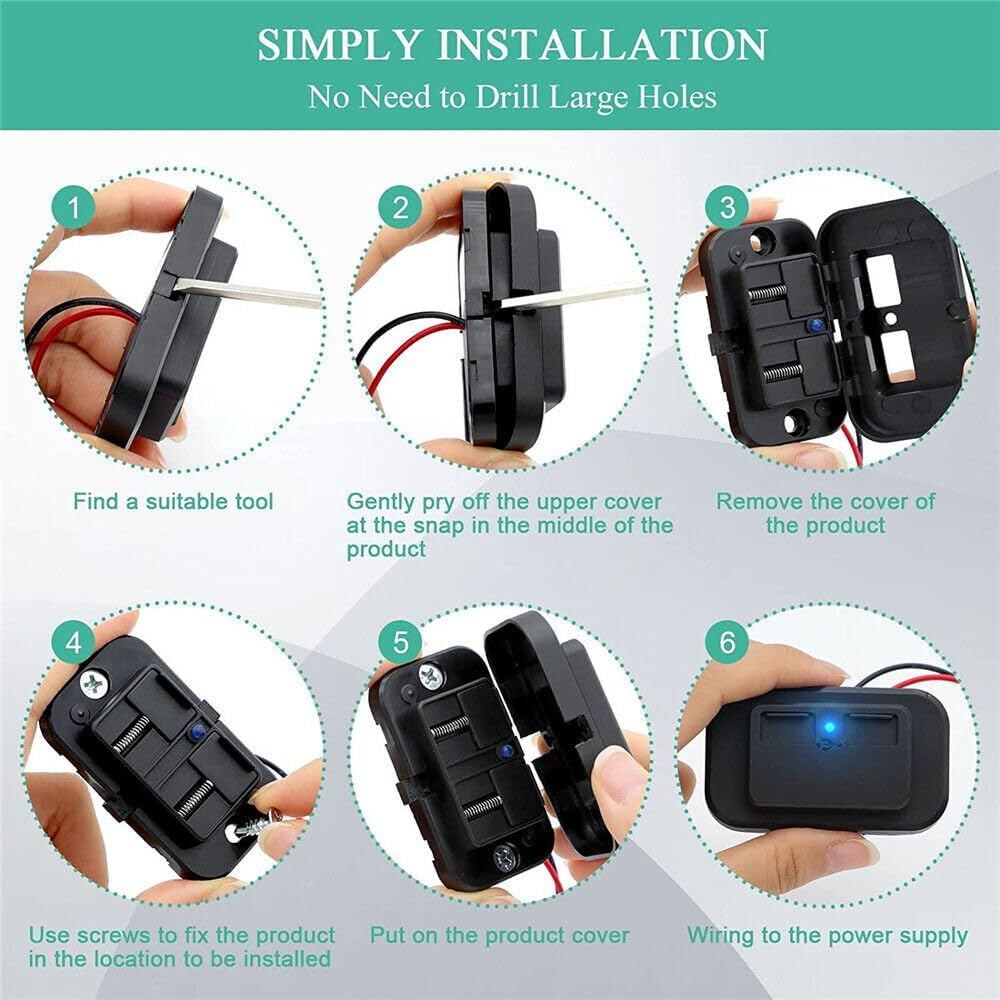 SIMPLY INSTALLATION
No Need to Drill Large Holes

1
Find a suitable tool

2
Gently pry off the upper cover at the snap in the middle of the product

3
Remove the cover of the product

4
Use screws to fix the product in the location to be installed

5
Put on the product cover

6
Wiring to the power supply