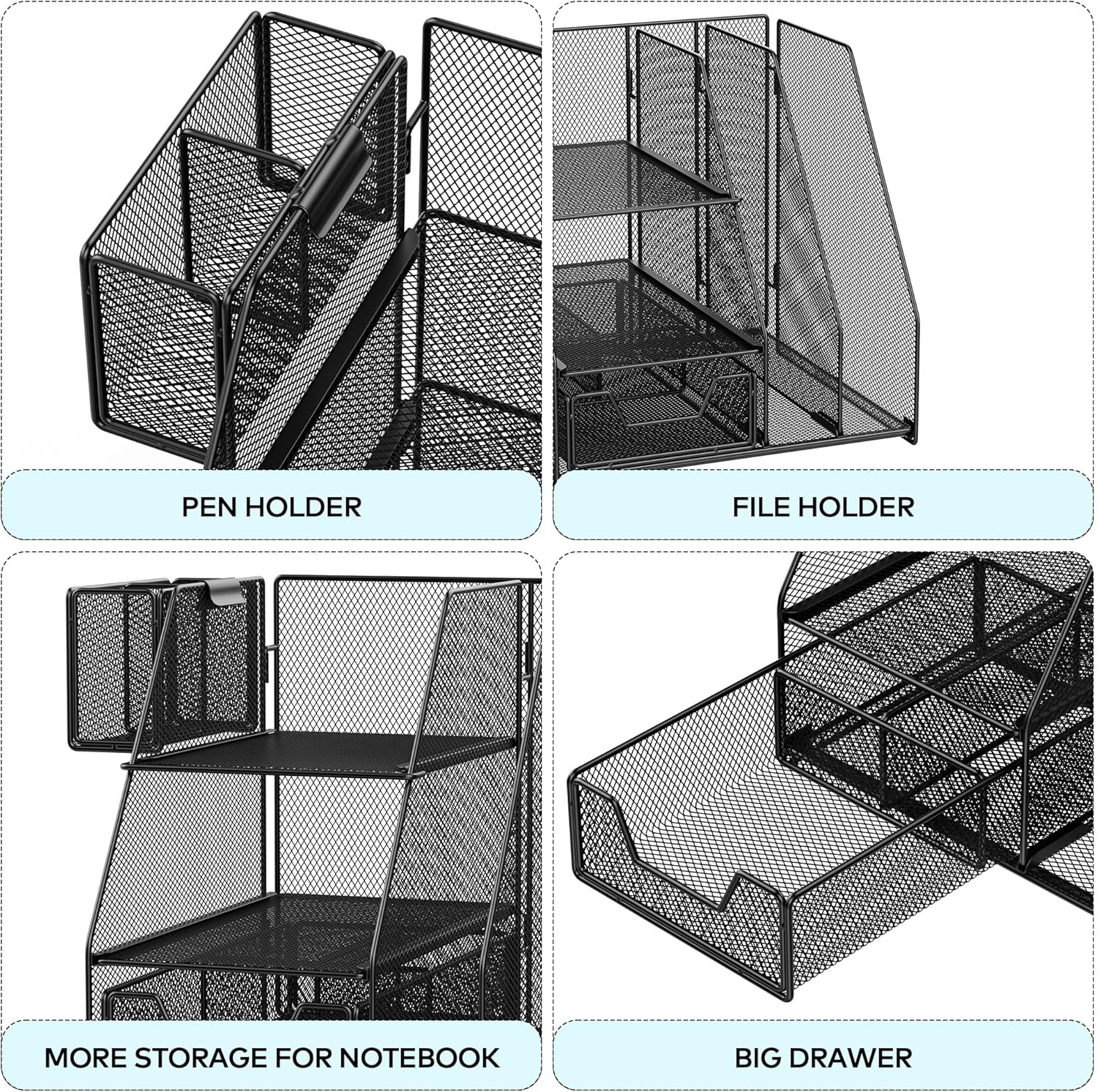 PEN HOLDER

FILE HOLDER

MORE STORAGE FOR NOTEBOOK

BIG DRAWER