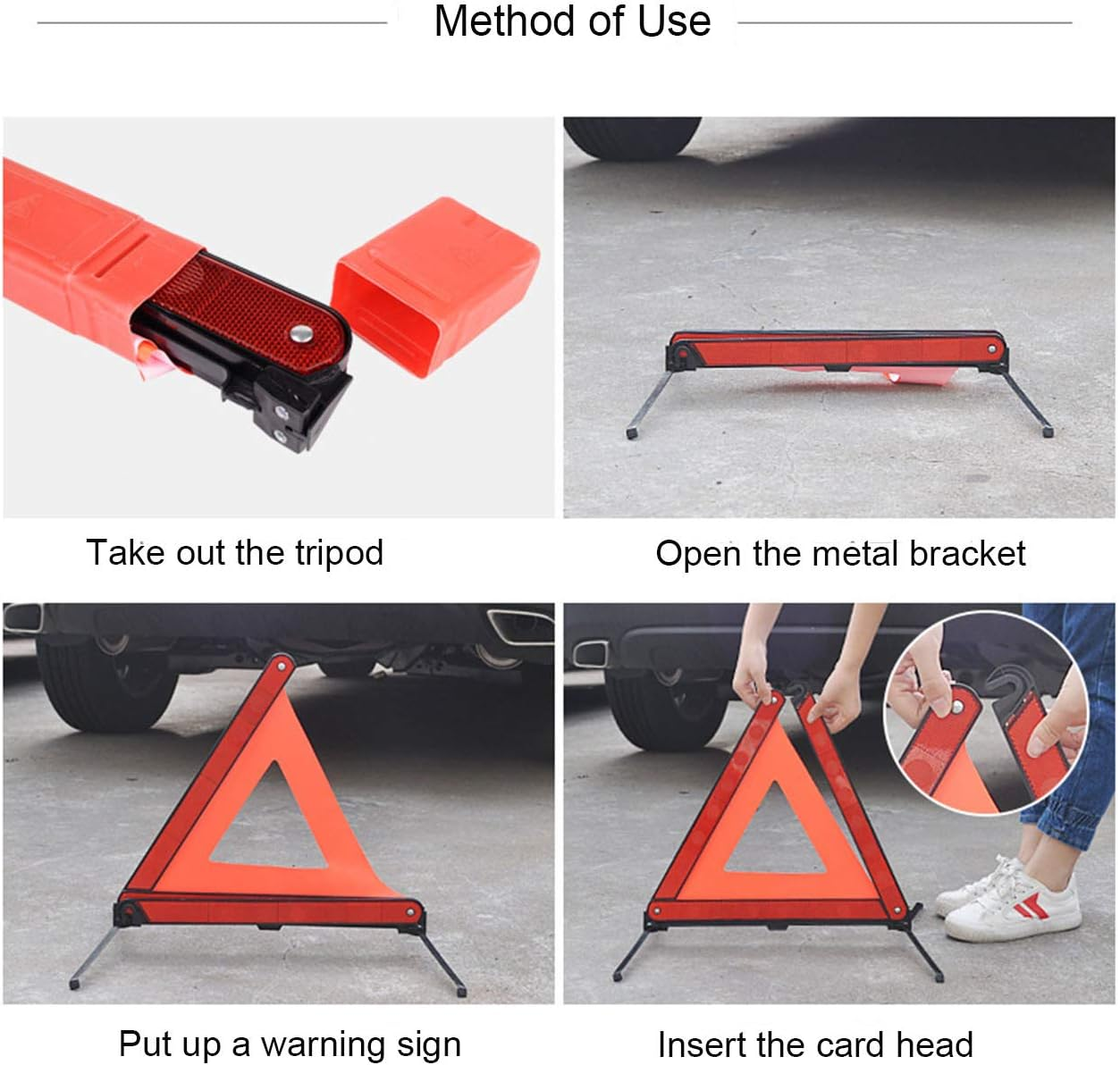 Method of Use

Take out the tripod

Open the metal bracket

Put up a warning sign

Insert the card head