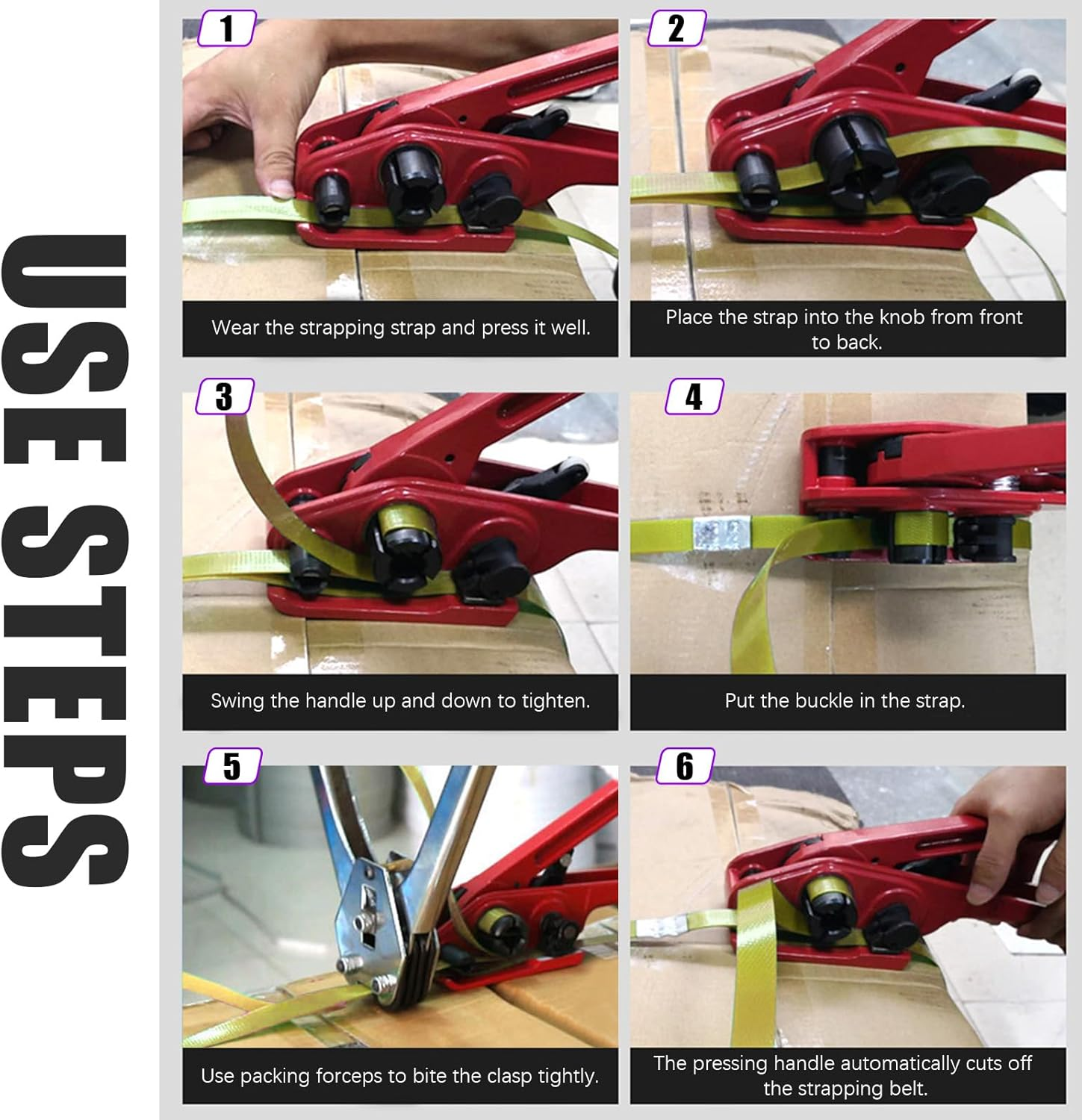 USE STEPS

1
Wear the strapping strap and press it well.

2
Place the strap into the knob from front to back.

3
Swing the handle up and down to tighten.

4
Put the buckle in the strap.

5
Use packing forceps to bite the clasp tightly.

6
The pressing handle automatically cuts off the strapping belt.