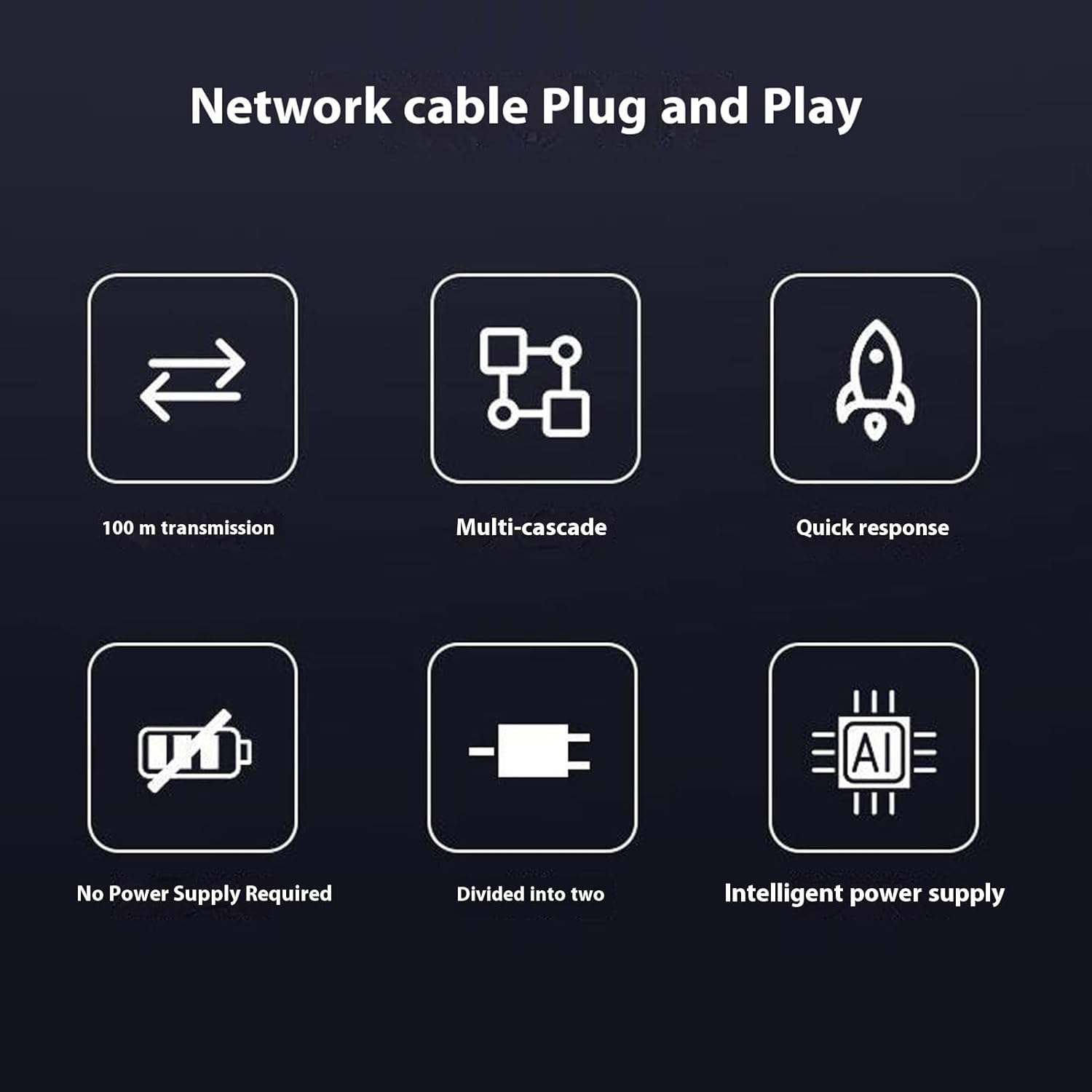 Network cable Plug and Play

100 m transmission

Multi-cascade

Quick response

No Power Supply Required

Divided into two

AI

Intelligent power supply