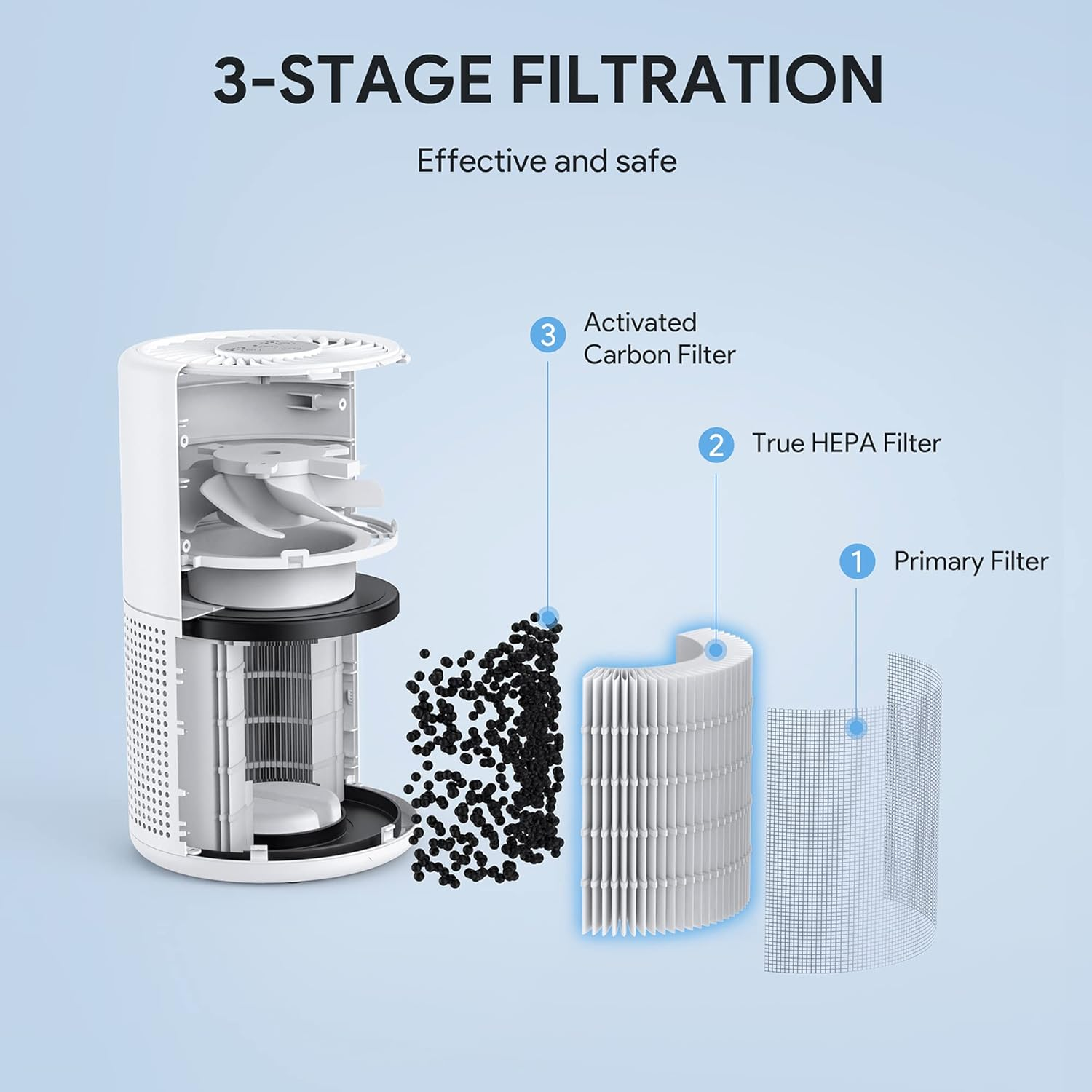 3-STAGE FILTRATION

Effective and safe

3 Activated Carbon Filter

2 True HEPA Filter

1 Primary Filter