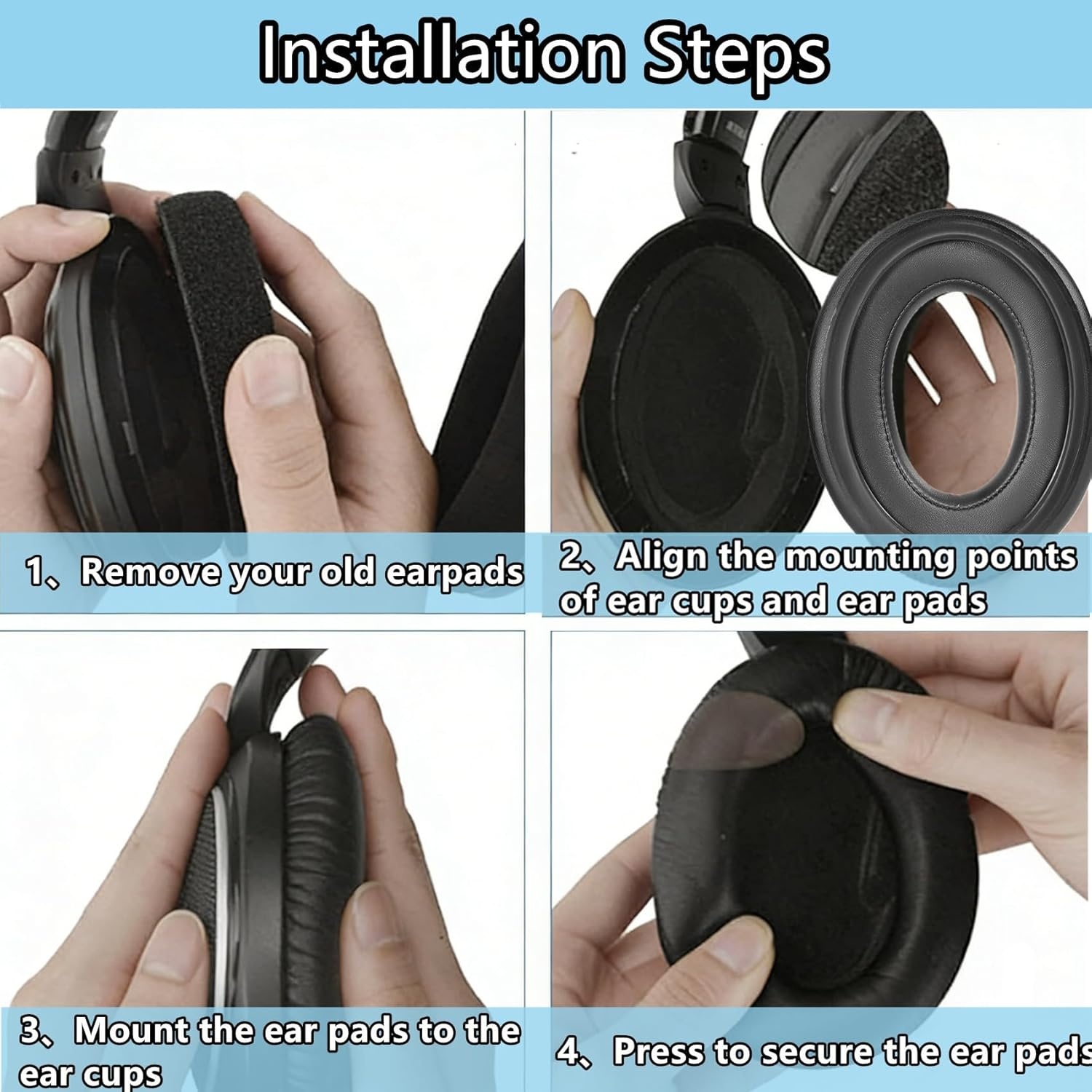 Installation Steps

1、Remove your old earpads

2、Align the mounting points of ear cups and ear pads

3、Mount the ear pads to the ear cups

4、Press to secure the ear pads