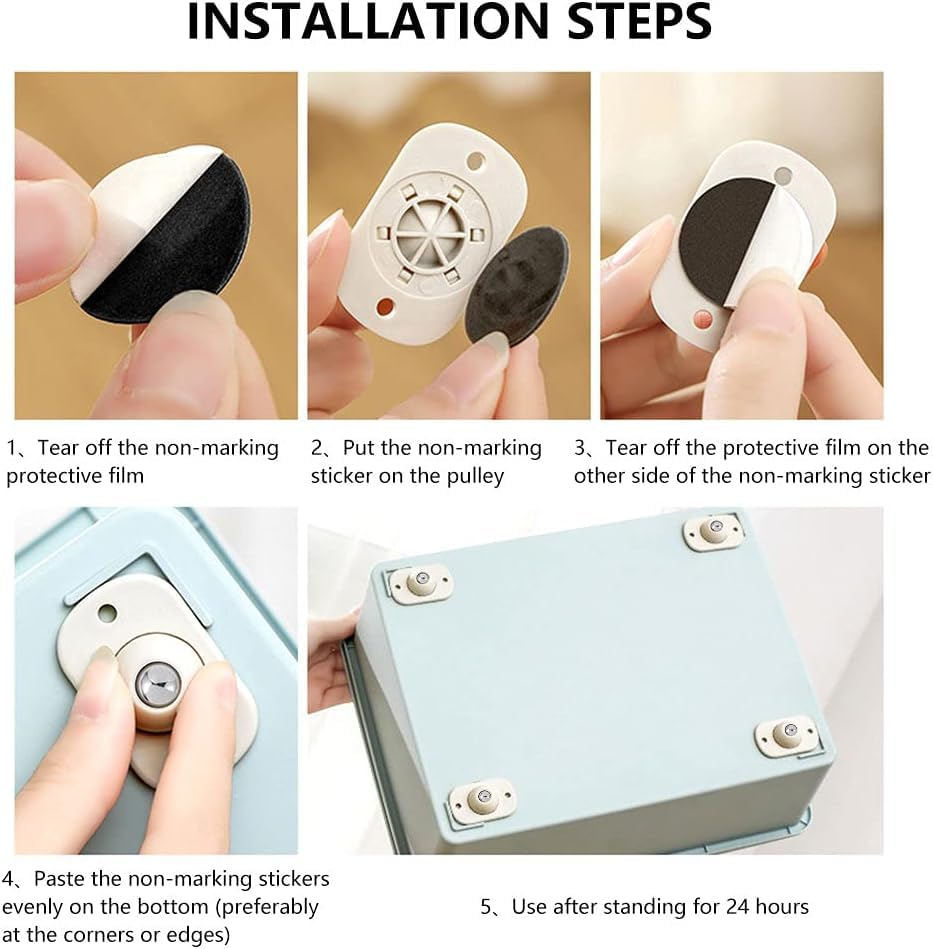 INSTALLATION STEPS

1、Tear off the non-marking protective film

2、Put the non-marking sticker on the pulley

3、Tear off the protective film on the other side of the non-marking sticker

4、Paste the non-marking stickers evenly on the bottom (preferably at the corners or edges)

5、Use after standing for 24 hours