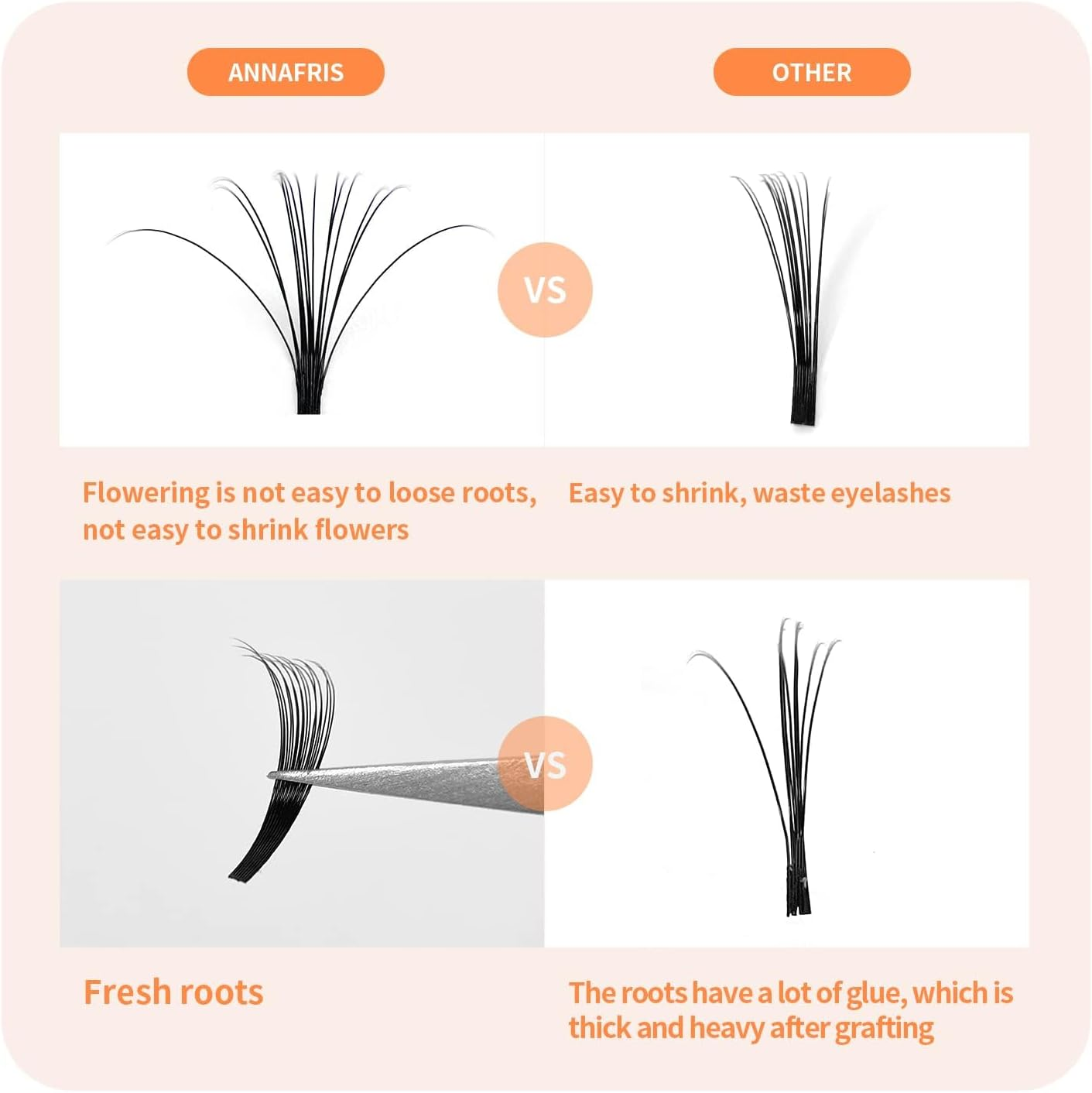 ANNAFRIS

OTHER

VS

Flowering is not easy to loose roots, not easy to shrink flowers

Easy to shrink, waste eyelashes

VS

Fresh roots

The roots have a lot of glue, which is thick and heavy after grafting