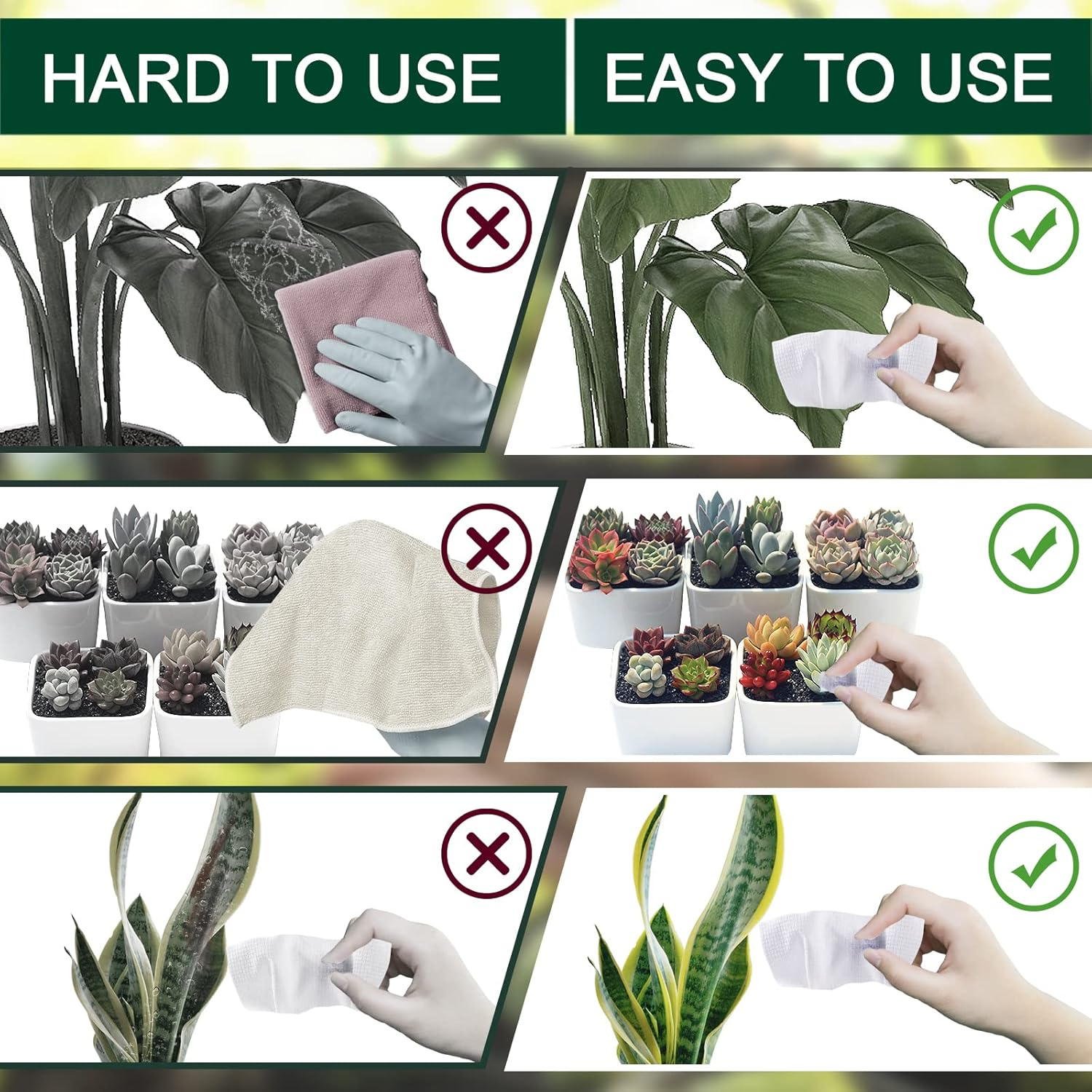 HARD TO USE

EASY TO USE