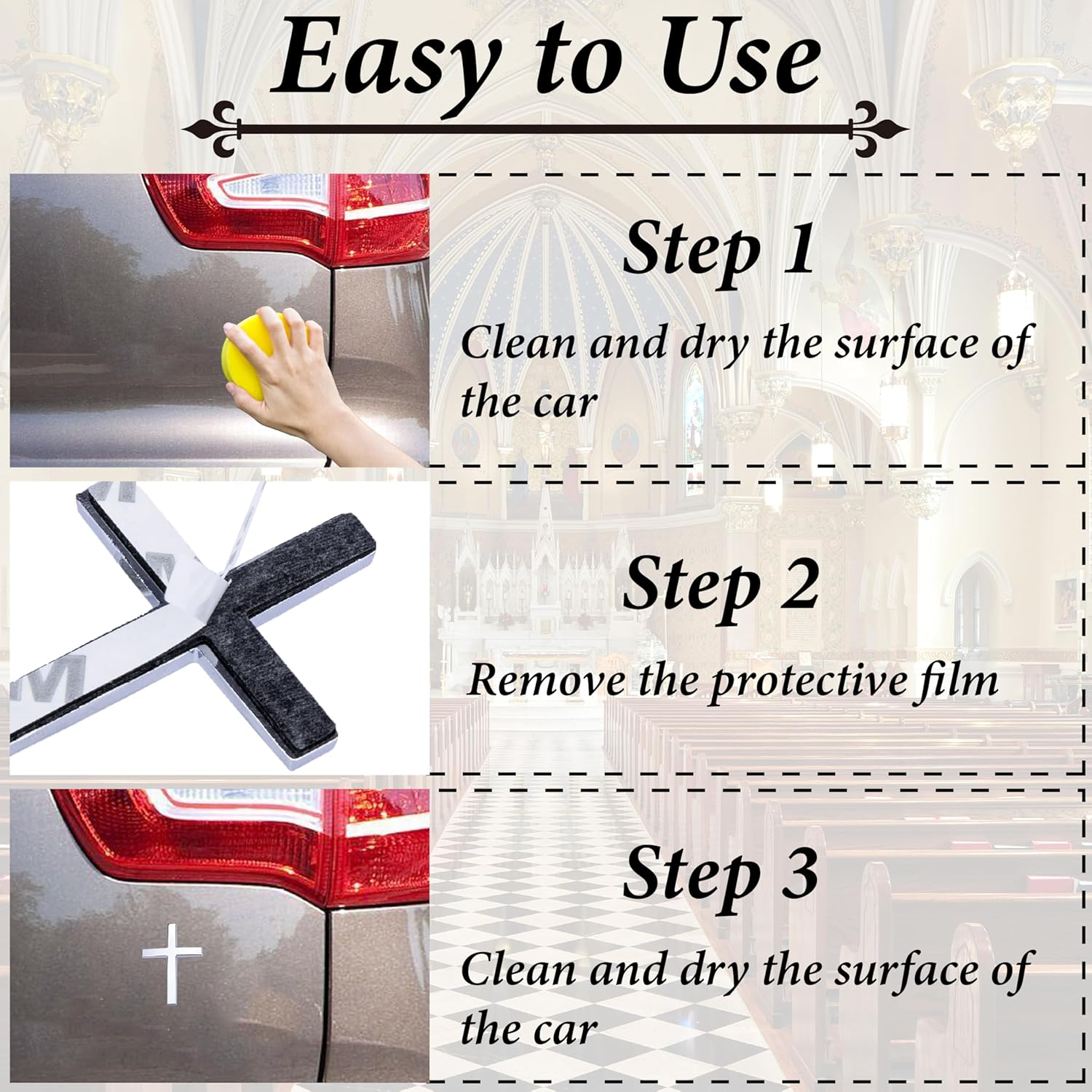 Easy to Use

Step 1

Clean and dry the surface of the car

Step 2

Remove the protective film

Step 3

Clean and dry the surface of the car