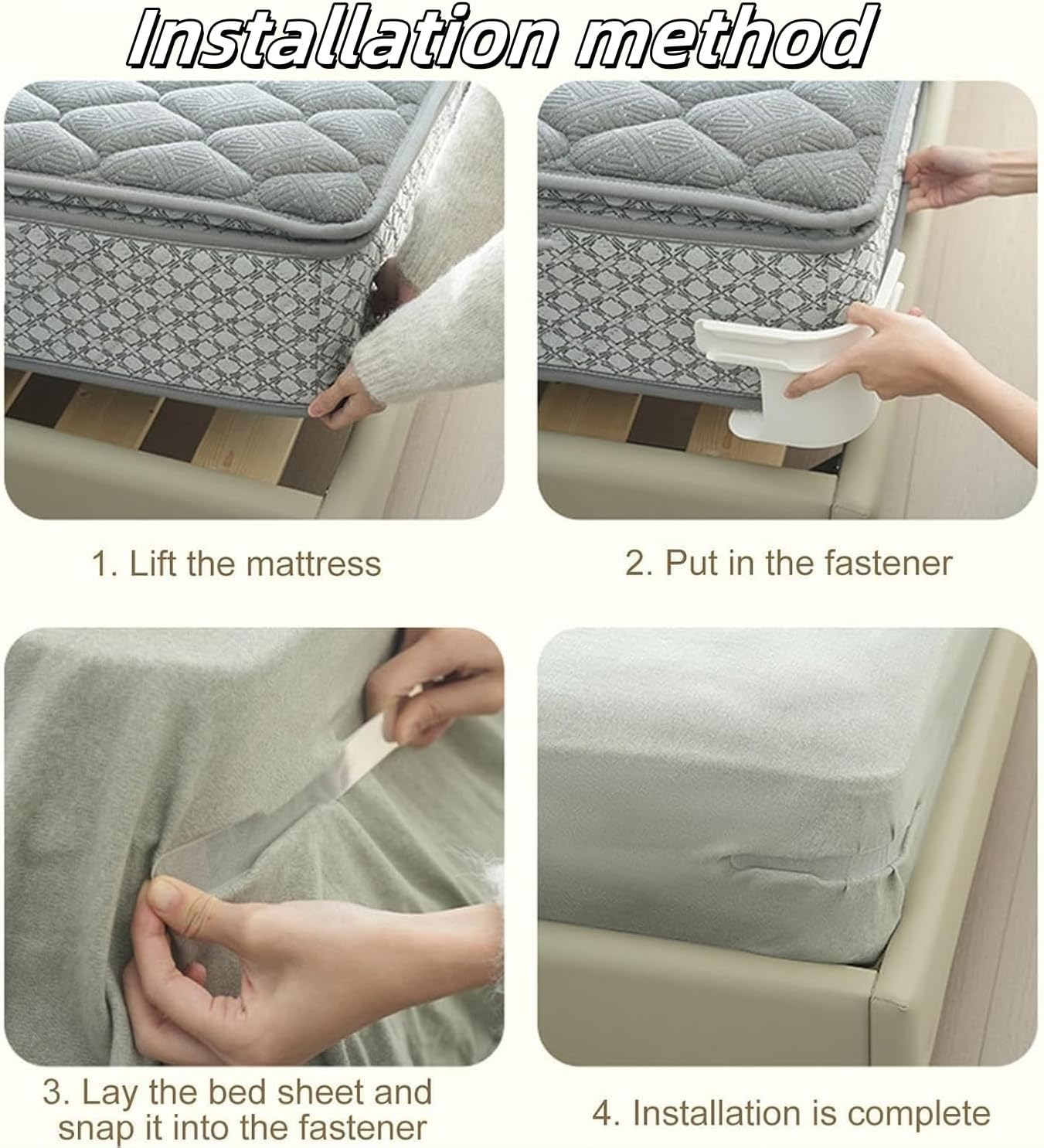 Installation method

1. Lift the mattress

2. Put in the fastener

3. Lay the bed sheet and snap it into the fastener

4. Installation is complete