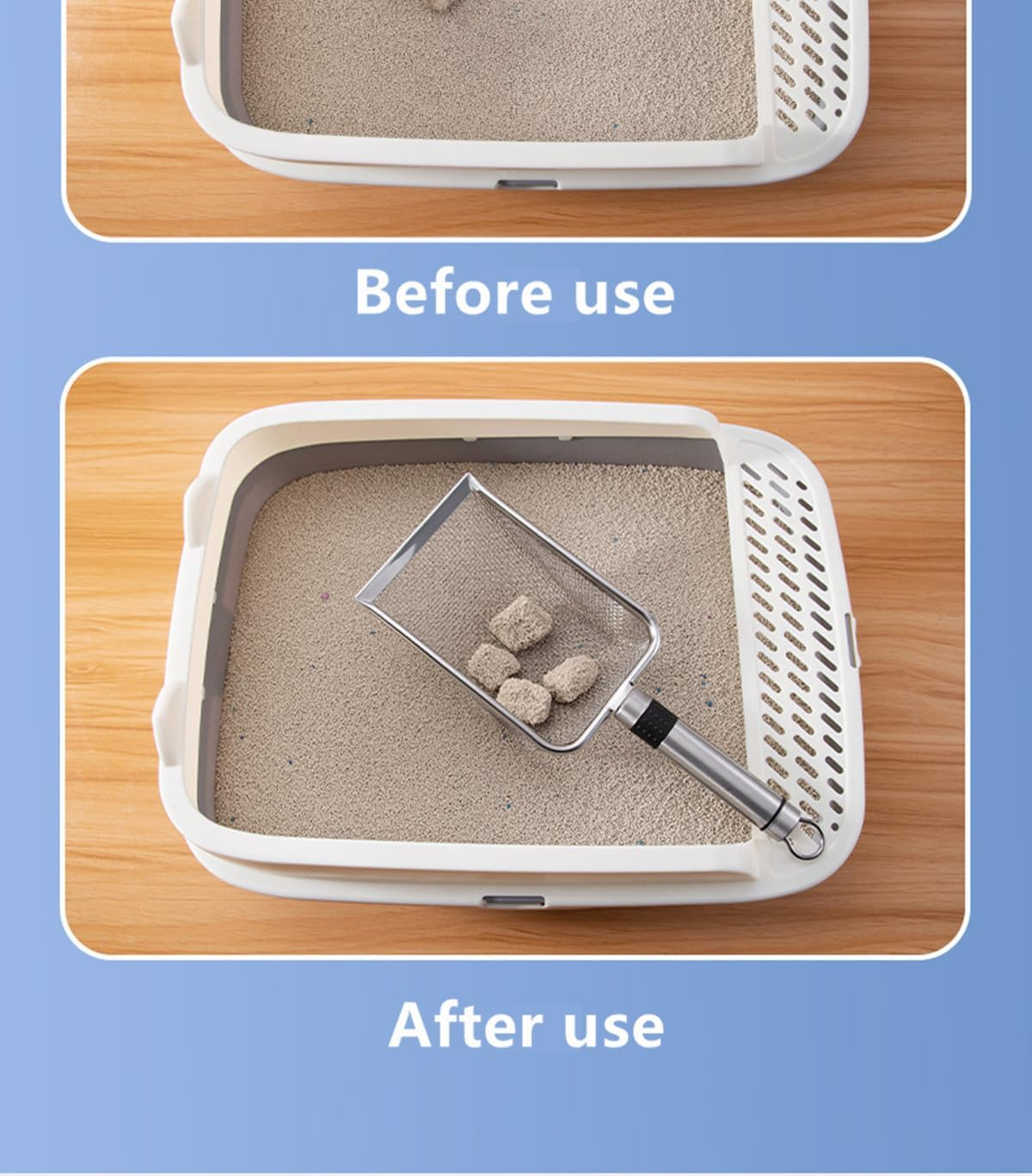 Before use

After use