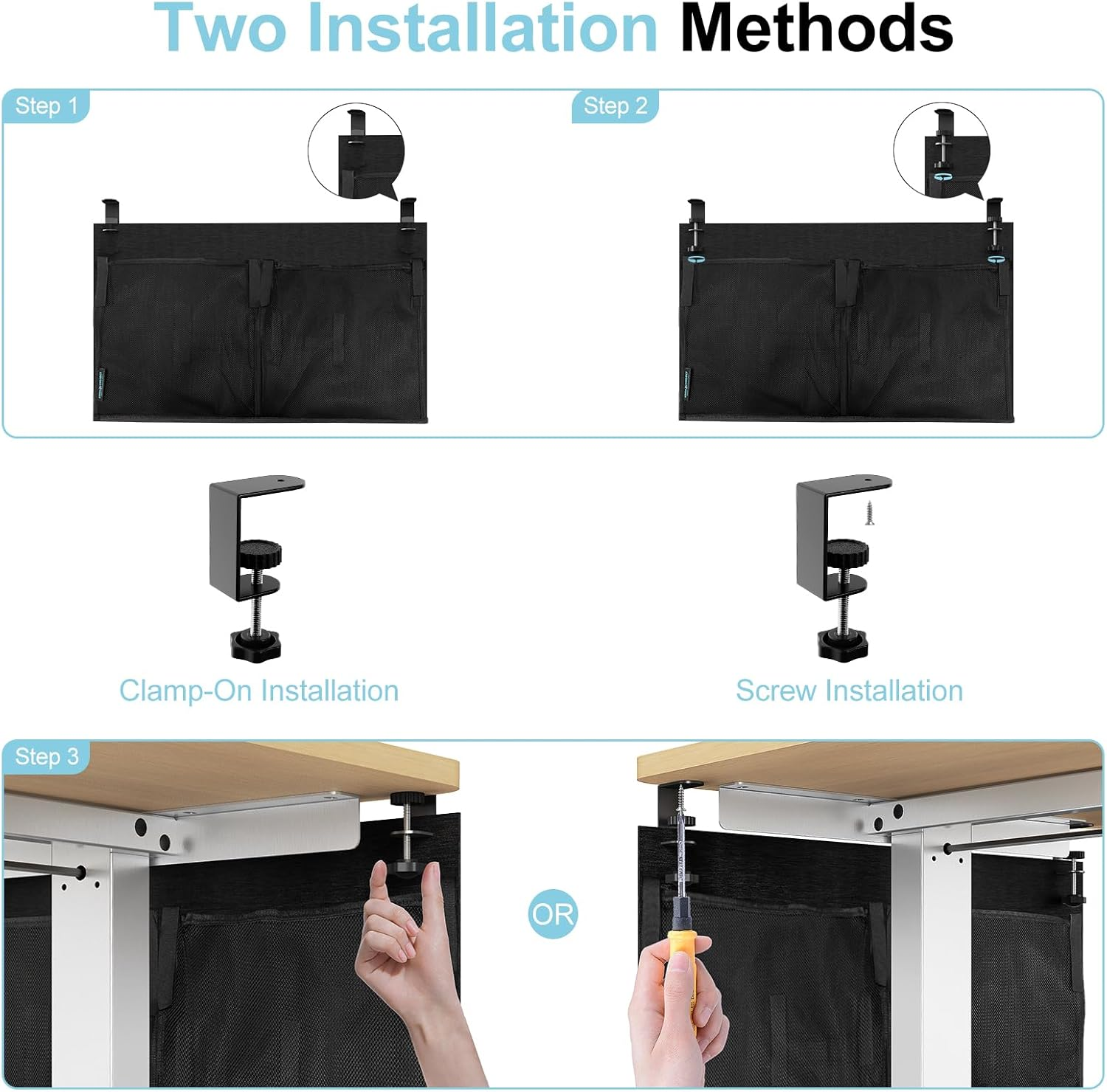 Two Installation Methods

Step 1

Step 2

Clamp-On Installation

Screw Installation

Step 3

OR