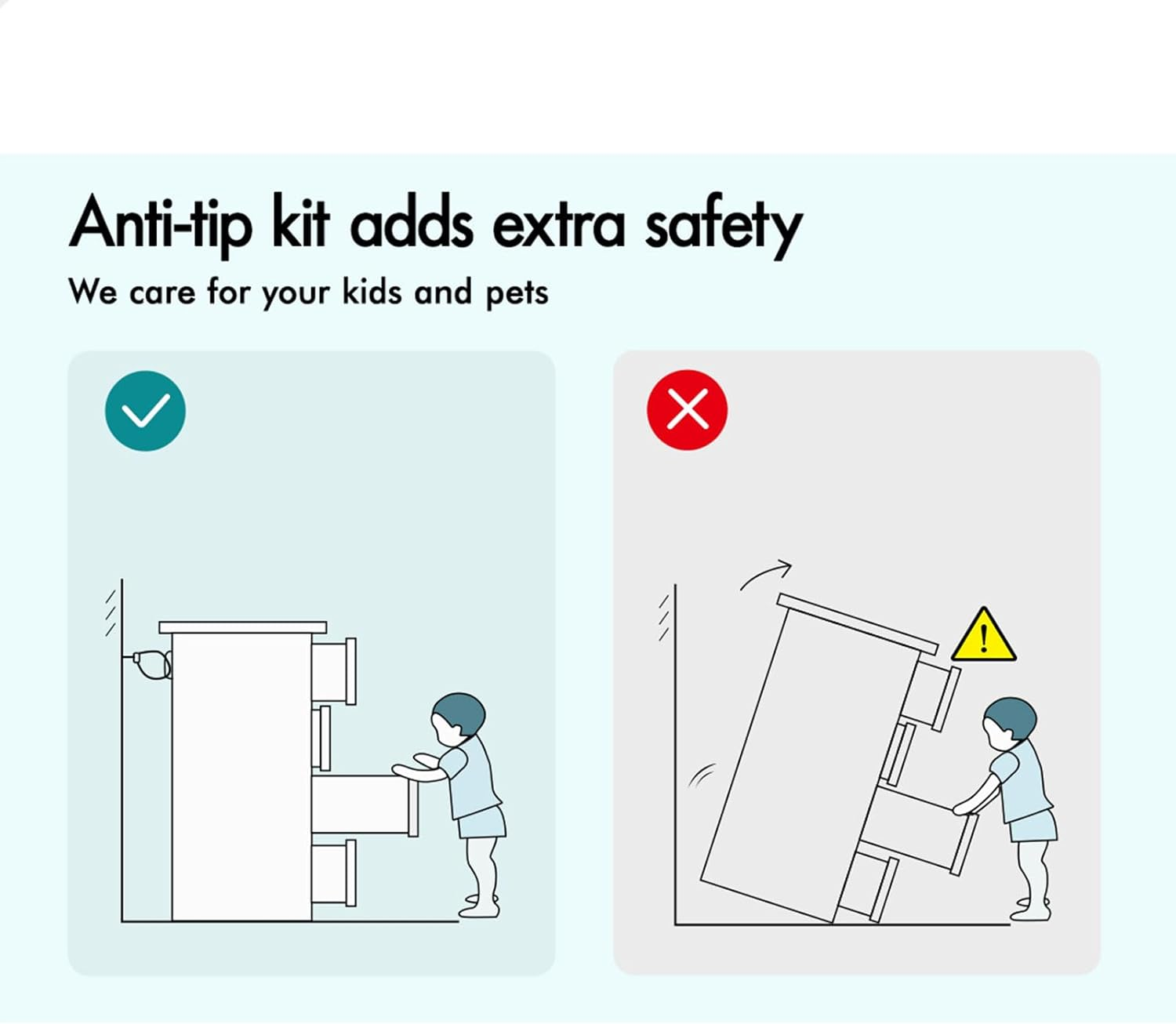 Anti-tip kit adds extra safety

We care for your kids and pets

!