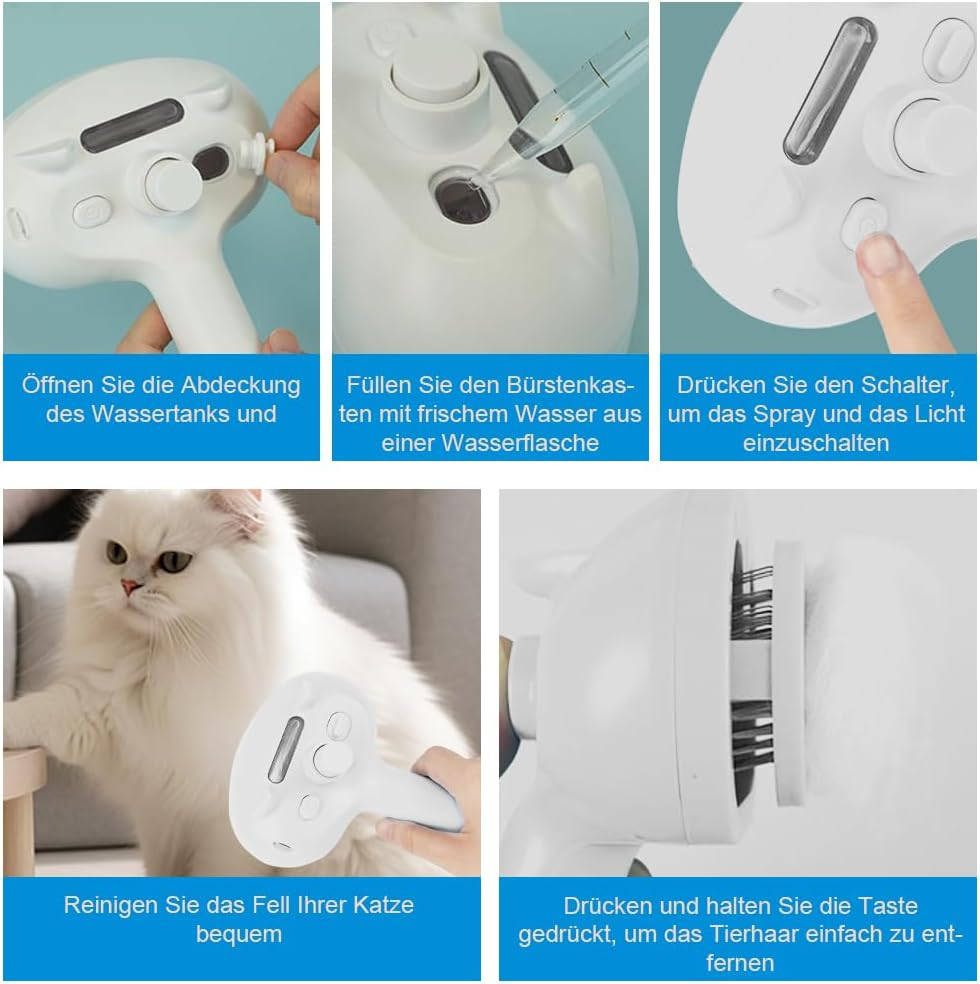 Öffnen Sie die Abdeckung des Wassertanks und

Füllen Sie den Bürstenkasten mit frischem Wasser aus einer Wasserflasche

Drücken Sie den Schalter, um das Spray und das Licht einzuschalten

Reinigen Sie das Fell Ihrer Katze bequem

Drücken und halten Sie die Taste gedrückt, um das Tierhaar einfach zu entfernen