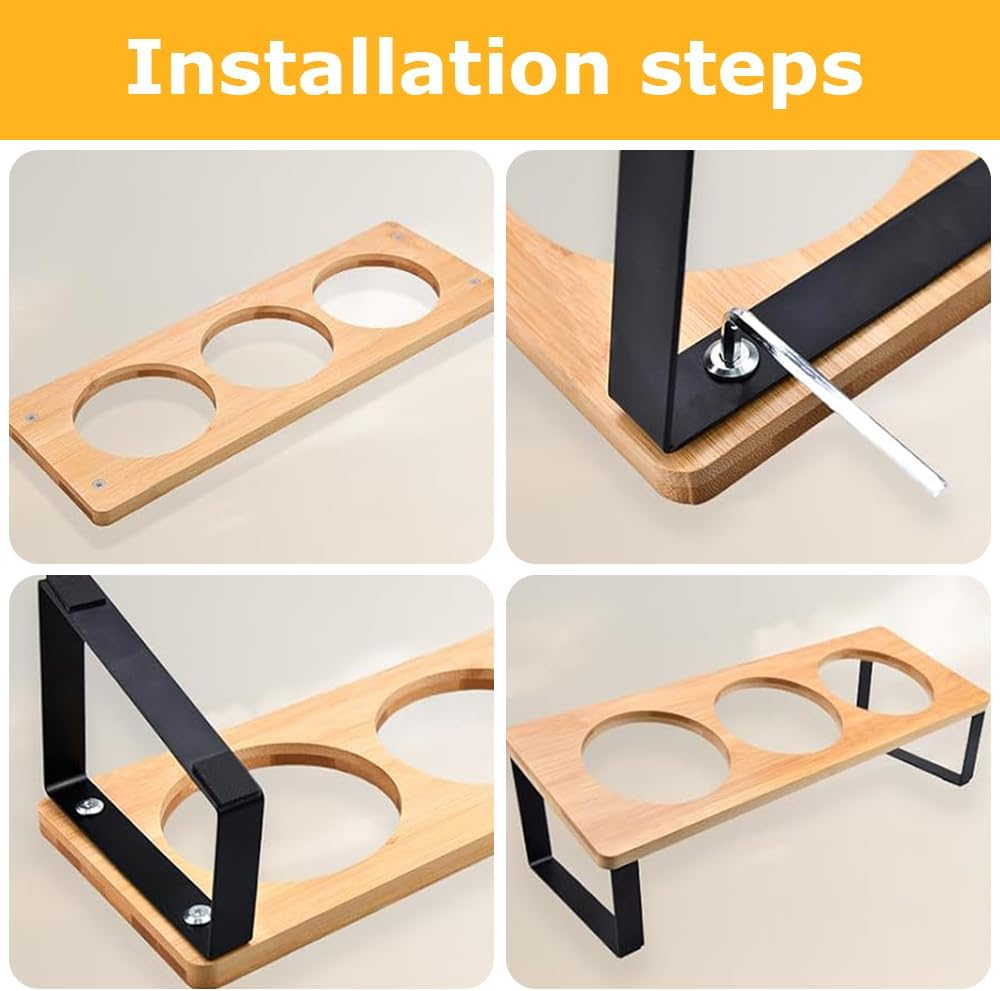 Installation steps