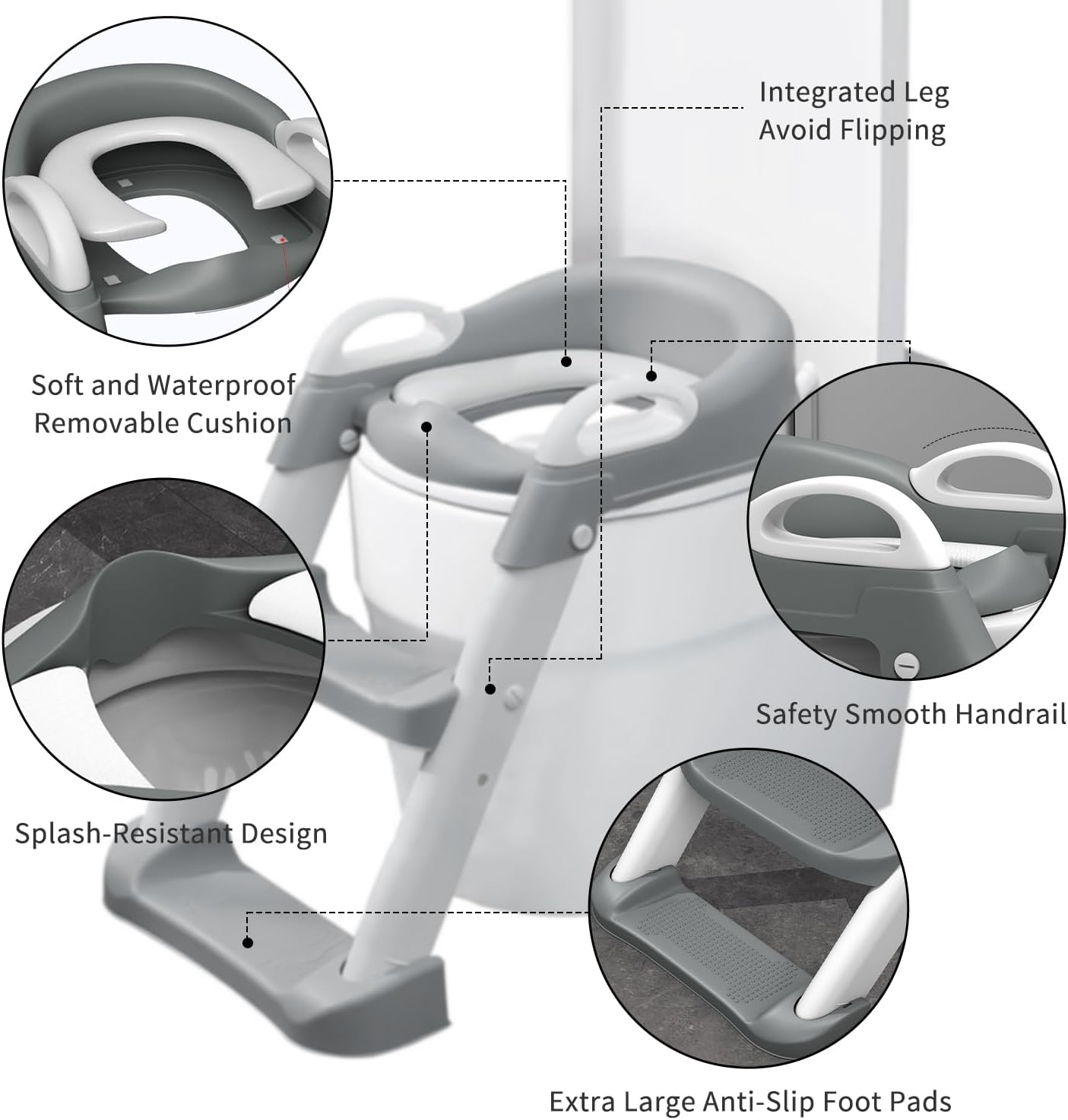 Integrated Leg
Avoid Flipping

Soft and Waterproof
Removable Cushion

Safety Smooth Handrail

Splash-Resistant Design

Extra Large Anti-Slip Foot Pads