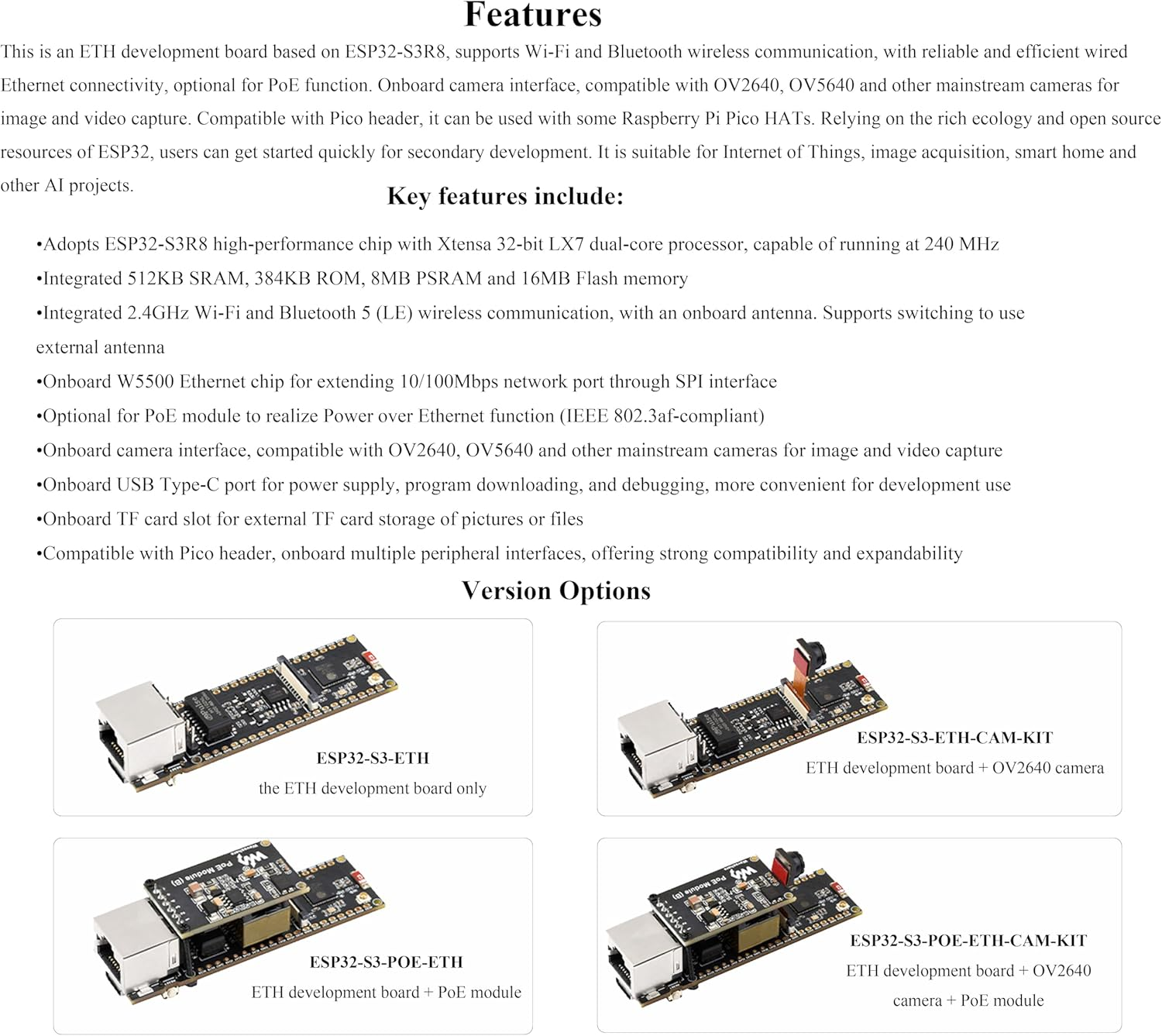 Features

This is an ETH development board based on ESP32-S3R8, supports Wi-Fi and Bluetooth wireless communication, with reliable and efficient wired Ethernet connectivity, optional for PoE function. Onboard camera interface, compatible with OV2640, OV5640 and other mainstream cameras for image and video capture. Compatible with Pico header, it can be used with some Raspberry Pi Pico HATs. Relying on the rich ecology and open source resources of ESP32, users can get started quickly for secondary development. It is suitable for Internet of Things, image acquisition, smart home and other AI projects.

Key features include:

•Adopts ESP32-S3R8 high-performance chip with Xtensa 32-bit LX7 dual-core processor, capable of running at 240 MHz
•Integrated 512KB SRAM, 384KB ROM, 8MB PSRAM and 16MB Flash memory
•Integrated 2.4GHz Wi-Fi and Bluetooth 5 (LE) wireless communication, with an onboard antenna. Supports switching to use external antenna
•Onboard W5500 Ethernet chip for extending 10/100Mbps network port through SPI interface
•Optional for PoE module to realize Power over Ethernet function (IEEE 802.3af-compliant)
•Onboard camera interface, compatible with OV2640, OV5640 and other mainstream cameras for image and video capture
•Onboard USB Type-C port for power supply, program downloading, and debugging, more convenient for development use
•Onboard TF card slot for external TF card storage of pictures or files
•Compatible with Pico header, onboard multiple peripheral interfaces, offering strong compatibility and expandability

Version Options

ESP32-S3-ETH
the ETH development board only

ESP32-S3-ETH-CAM-KIT
ETH development board + OV2640 camera

PoE Module (B)

ESP32-S3-POE-ETH
ETH development board + PoE module

PoE Module (B)

ESP32-S3-POE-ETH-CAM-KIT
ETH development board + OV2640 camera + PoE module