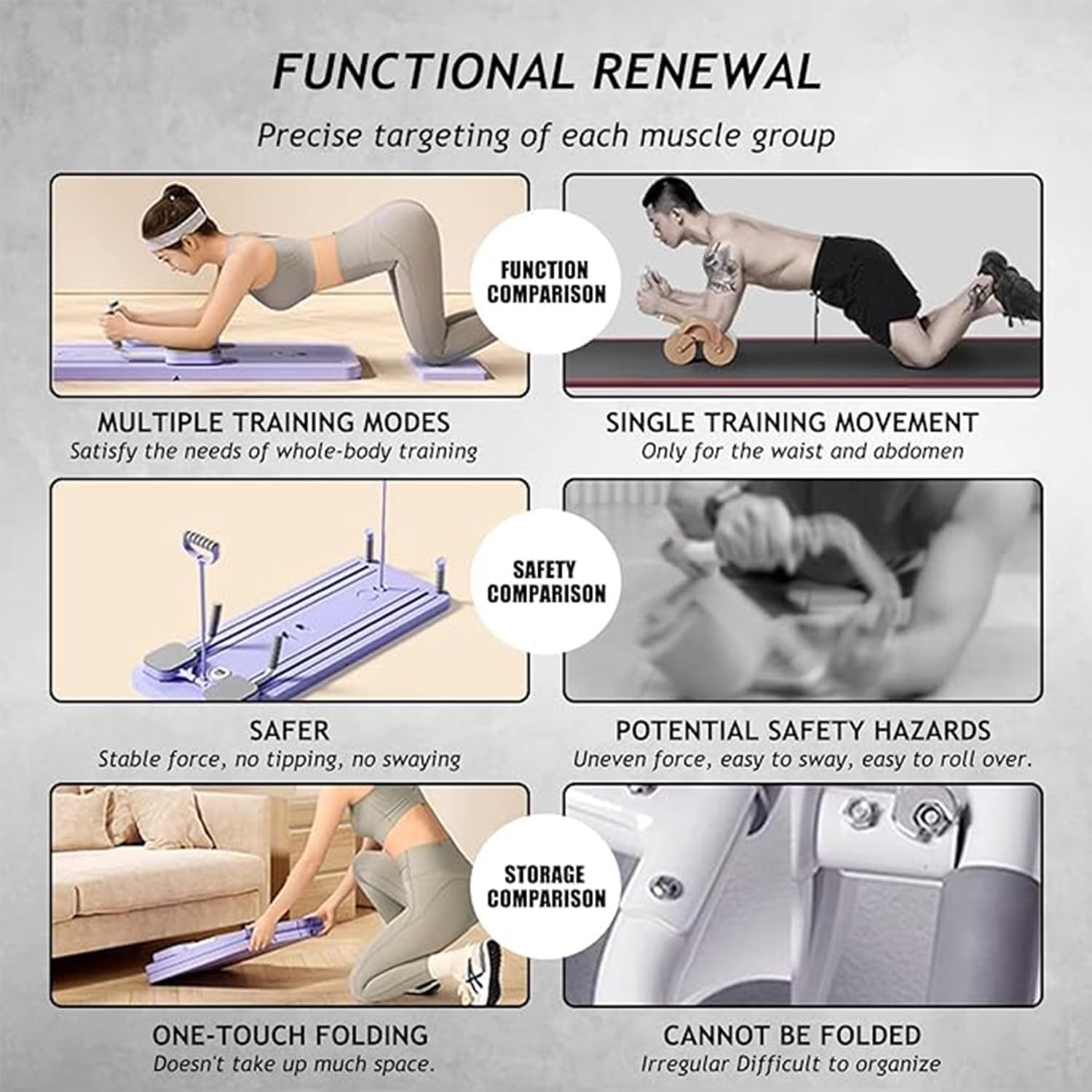 FUNCTIONAL RENEWAL

Precise targeting of each muscle group

FUNCTION COMPARISON

MULTIPLE TRAINING MODES
Satisfy the needs of whole-body training

SINGLE TRAINING MOVEMENT
Only for the waist and abdomen

SAFETY COMPARISON

SAFER
Stable force, no tipping, no swaying

POTENTIAL SAFETY HAZARDS
Uneven force, easy to sway, easy to roll over.

STORAGE COMPARISON

ONE-TOUCH FOLDING
Doesn't take up much space.

CANNOT BE FOLDED
Irregular Difficult to organize