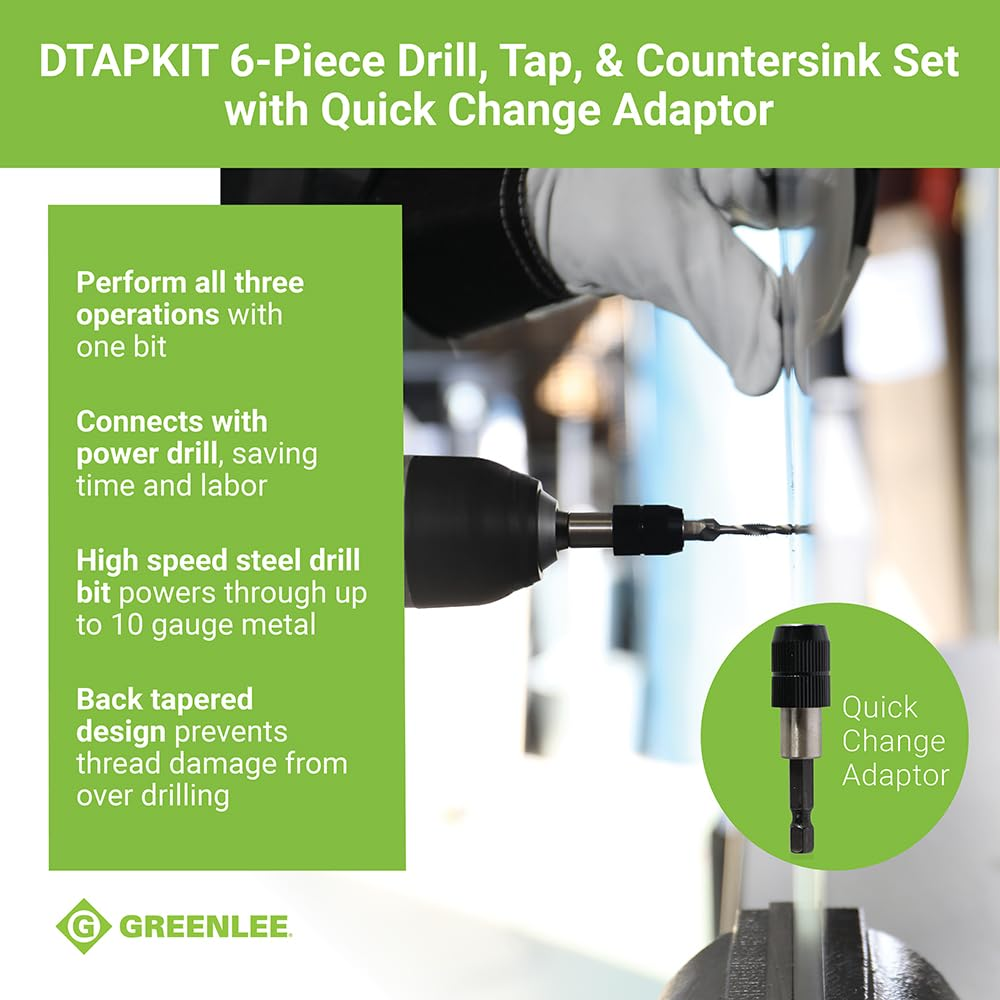 DTAPKIT 6-Piece Drill, Tap, & Countersink Set with Quick Change Adaptor

Perform all three operations with one bit

Connects with power drill, saving time and labor

High speed steel drill bit powers through up to 10 gauge metal

Back tapered design prevents thread damage from over drilling

Quick Change Adaptor

G GREENLEE.