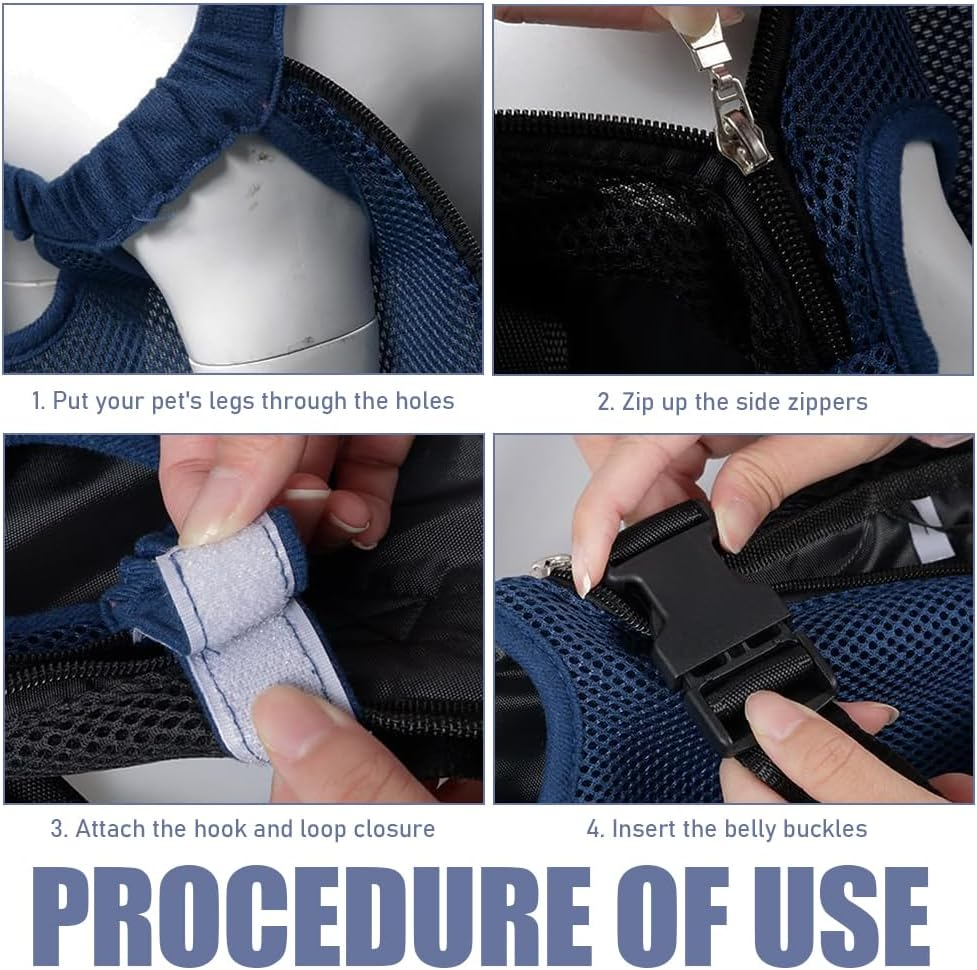 1. Put your pet's legs through the holes

2. Zip up the side zippers

3. Attach the hook and loop closure

4. Insert the belly buckles

PROCEDURE OF USE