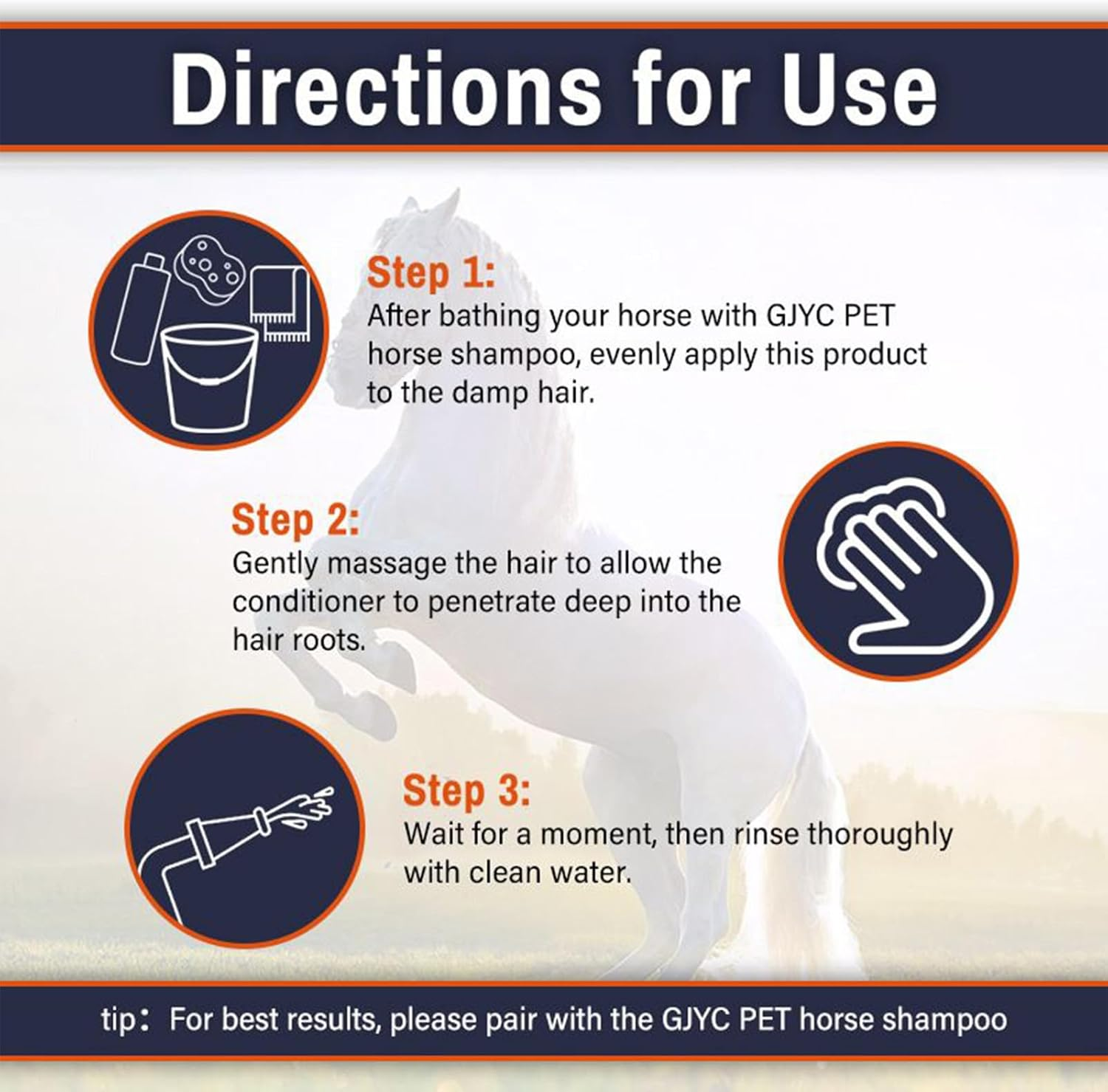 Directions for Use

Step 1:
After bathing your horse with GJYC PET horse shampoo, evenly apply this product to the damp hair.

Step 2:
Gently massage the hair to allow the conditioner to penetrate deep into the hair roots.

Step 3:
Wait for a moment, then rinse thoroughly with clean water.

tip： For best results, please pair with the GJYC PET horse shampoo