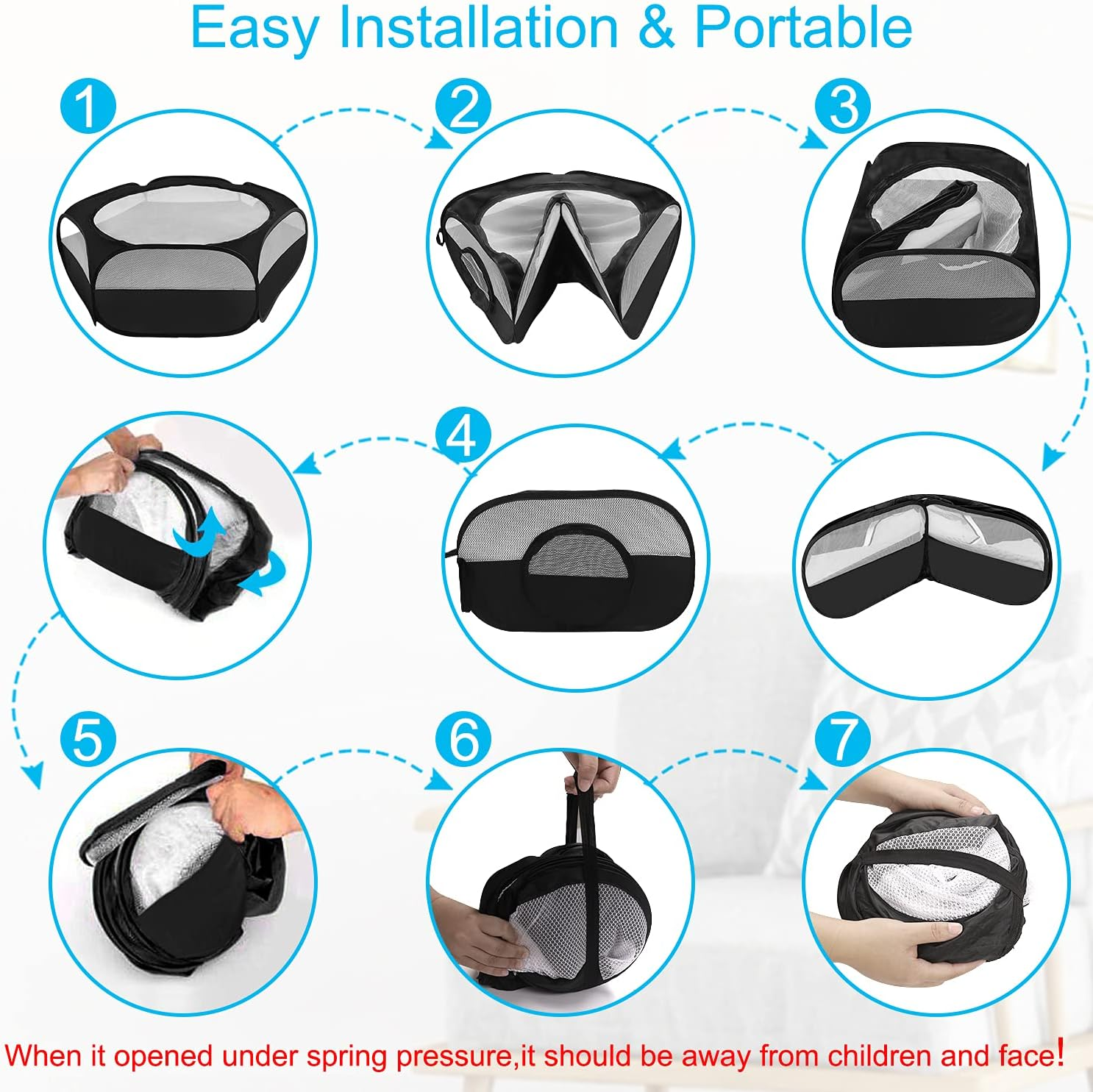 Easy Installation & Portable

1

2

3

4

5

6

7

When it opened under spring pressure,it should be away from children and face!